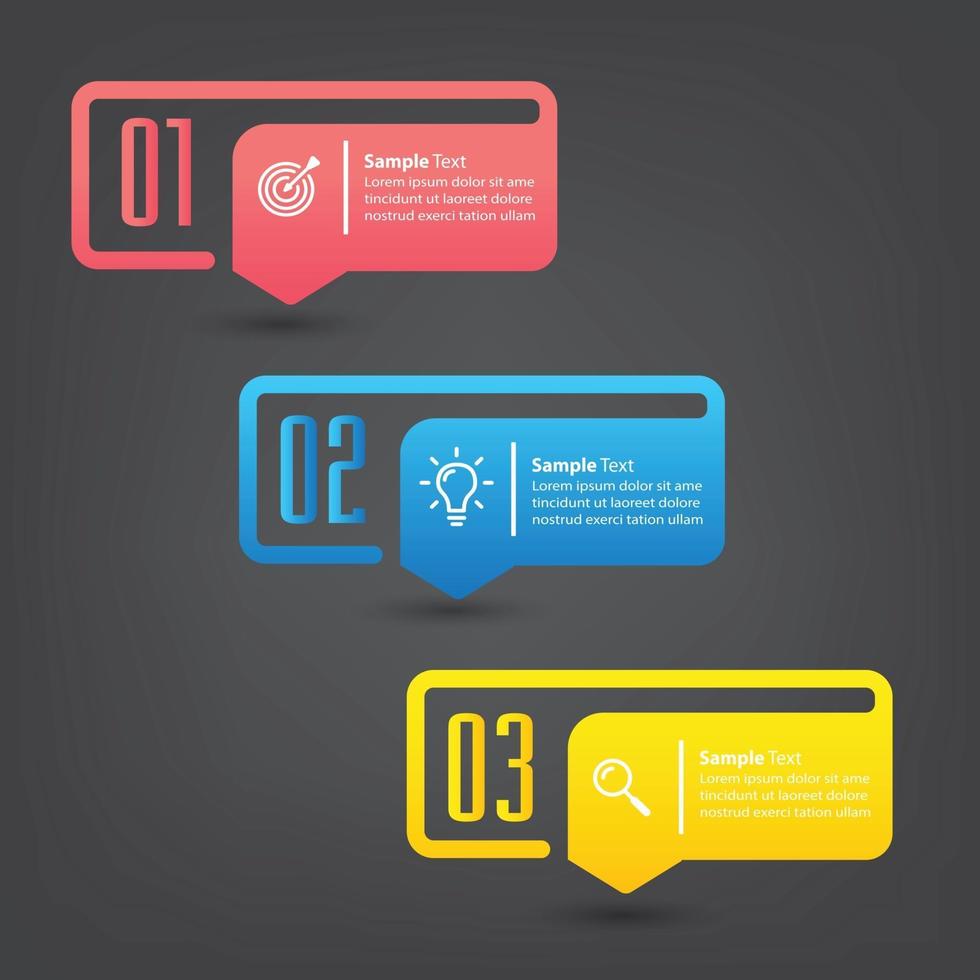 01

Sample Text
Lorem ipsum dolor sit ame tincidunt ut laoreet dolore nostrud exerci tation ullam

02

Sample Text
Lorem ipsum dolor sit ame tincidunt ut laoreet dolore nostrud exerci tation ullam

03

Sample Text
Lorem ipsum dolor sit ame tincidunt ut laoreet dolore nostrud exerci tation ullam