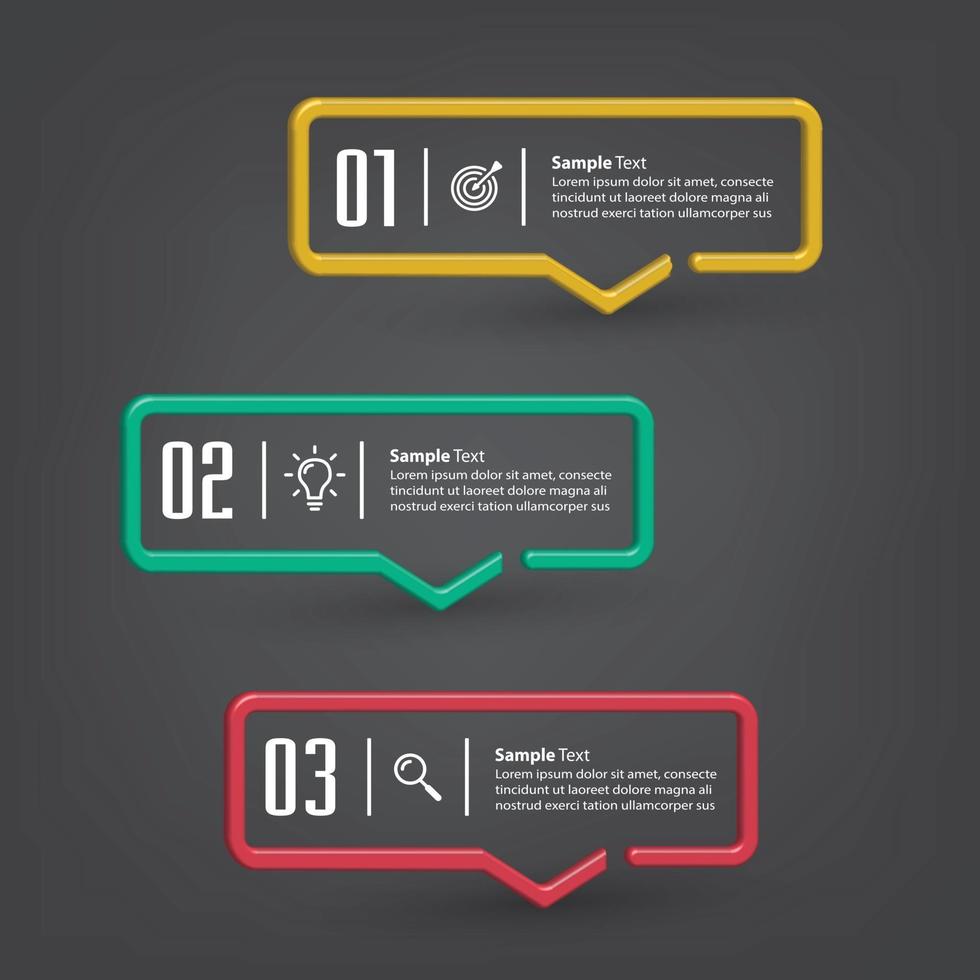 01

Sample Text
Lorem ipsum dolor sit amet, consecte tincidunt ut laoreet dolore magna ali nostrud exerci tation ullamcorper sus

02

Sample Text
Lorem ipsum dolor sit amet, consecte tincidunt ut laoreet dolore magna ali nostrud exerci tation ullamcorper sus

03

Sample Text
Lorem ipsum dolor sit amet, consecte tincidunt ut laoreet dolore magna ali nostrud exerci tation ullamcorper sus