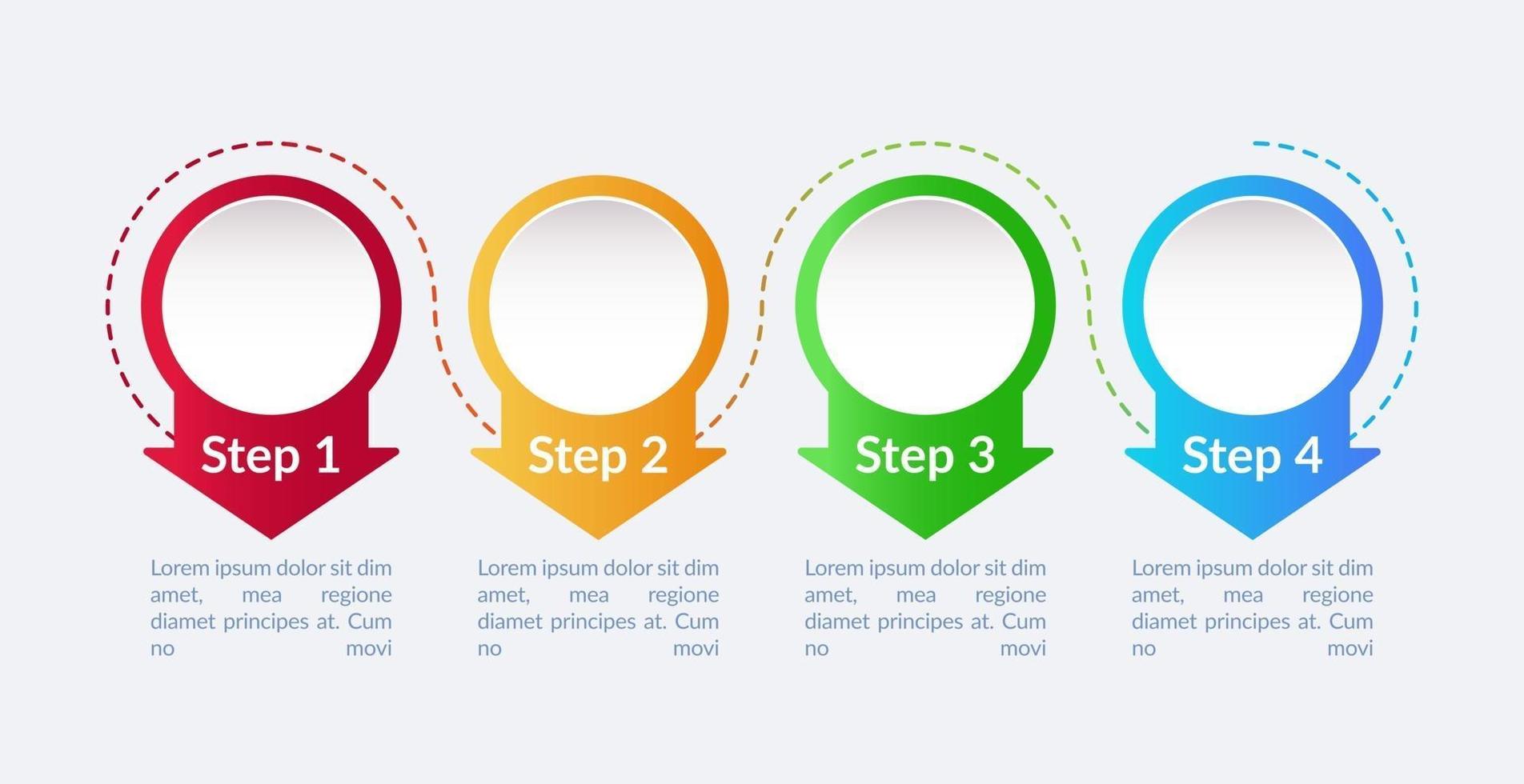 Step 1

Lorem ipsum dolor sit dim amet, mea regione diamet principes at. Cum no movi

Step 2

Lorem ipsum dolor sit dim amet, mea regione diamet principes at. Cum no movi

Step 3

Lorem ipsum dolor sit dim amet, mea regione diamet principes at. Cum no movi

Step 4

Lorem ipsum dolor sit dim amet, mea regione diamet principes at. Cum no movi