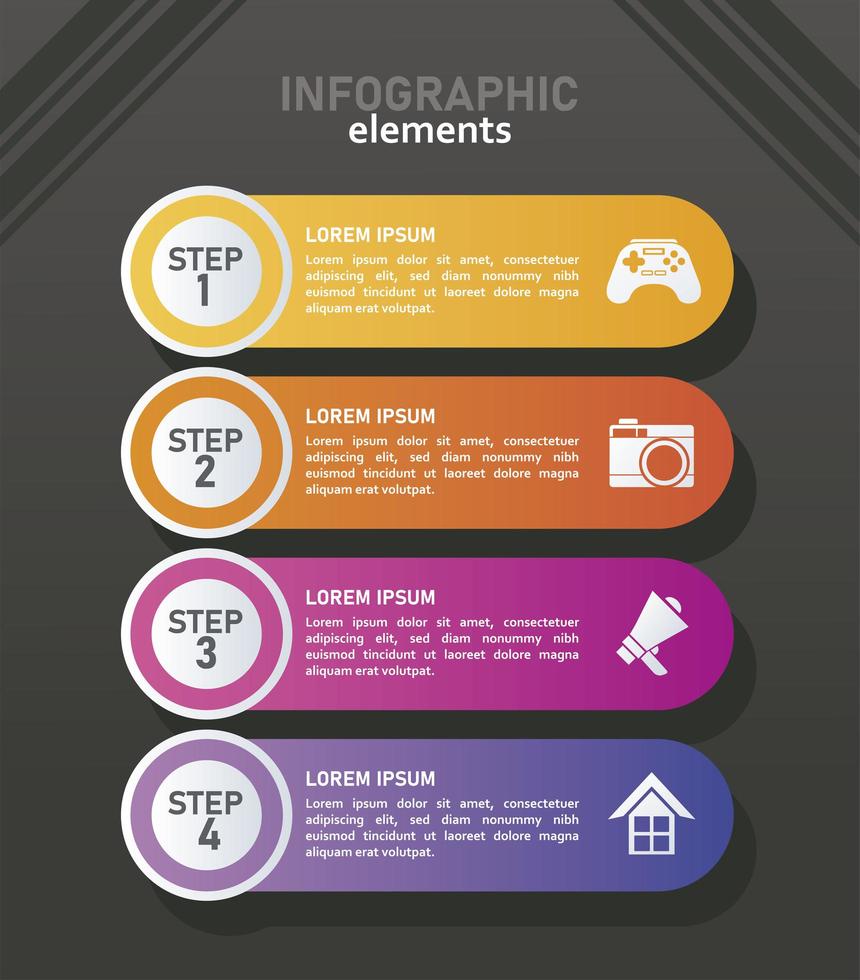 INFOGRAPHIC
elements

STEP
1

LOREM IPSUM
Lorem ipsum dolor sit amet, consectetuer adipiscing elit, sed diam nonummy nibh euismod tincidunt ut laoreet dolore magna aliquam erat volutpat.

STEP
2

LOREM IPSUM
Lorem ipsum dolor sit amet, consectetuer adipiscing elit, sed diam nonummy nibh euismod tincidunt ut laoreet dolore magna aliquam erat volutpat.

STEP
3

LOREM IPSUM
Lorem ipsum dolor sit amet, consectetuer adipiscing elit, sed diam nonummy nibh euismod tincidunt ut laoreet dolore magna aliquam erat volutpat.

STEP
4

LOREM IPSUM
Lorem ipsum dolor sit amet, consectetuer adipiscing elit, sed diam nonummy nibh euismod tincidunt ut laoreet dolore magna aliquam erat volutpat.