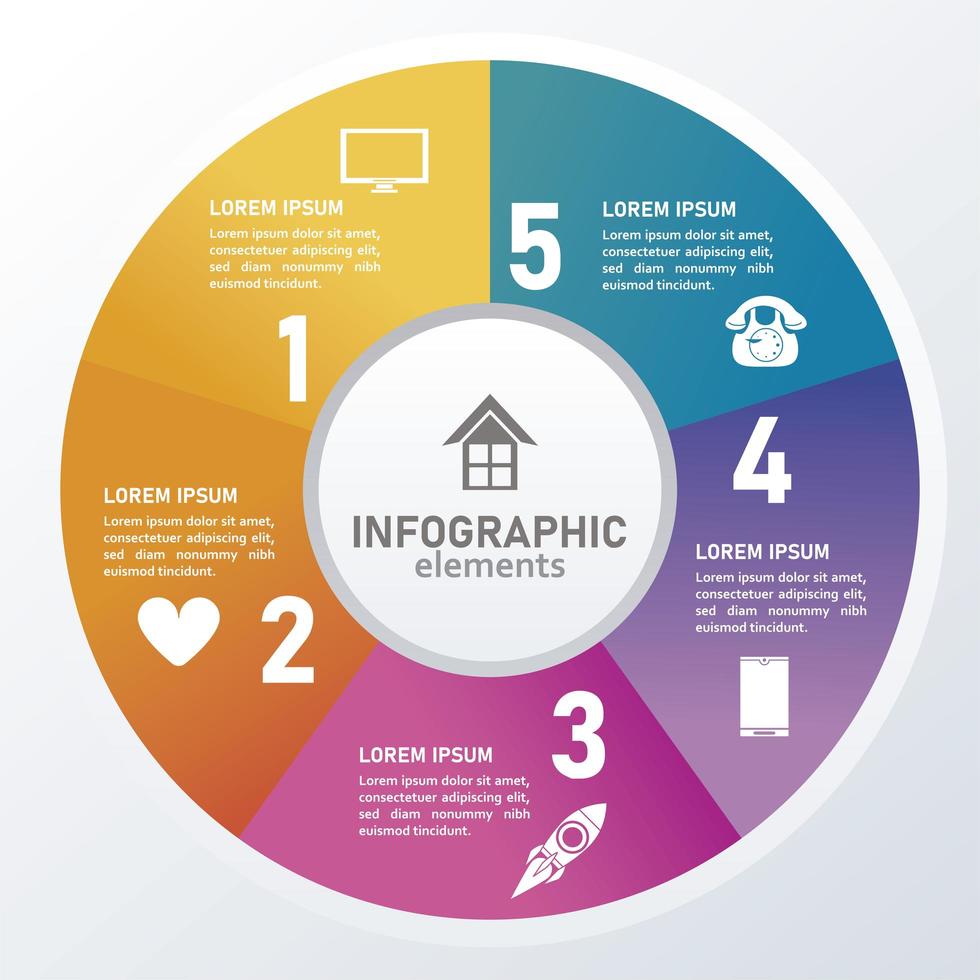 INFOGRAPHIC
elements

1

LOREM IPSUM

Lorem ipsum dolor sit amet, consectetuer adipiscing elit, sed diam nonummy nibh euismod tincidunt.

2

LOREM IPSUM

Lorem ipsum dolor sit amet, consectetuer adipiscing elit, sed diam nonummy nibh euismod tincidunt.

3

LOREM IPSUM

Lorem ipsum dolor sit amet, consectetuer adipiscing elit, sed diam nonummy nibh euismod tincidunt.

4

LOREM IPSUM

Lorem ipsum dolor sit amet, consectetuer adipiscing elit, sed diam nonummy nibh euismod tincidunt.

5

LOREM IPSUM

Lorem ipsum dolor sit amet, consectetuer adipiscing elit, sed diam nonummy nibh euismod tincidunt.