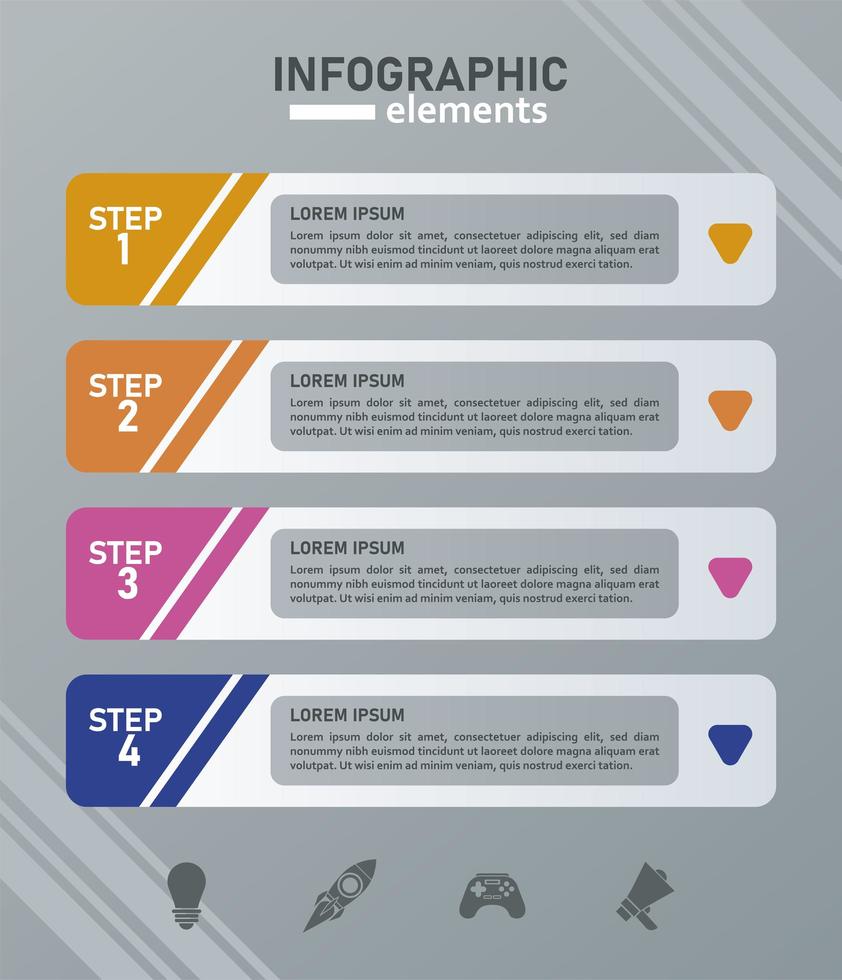 INFOGRAPHIC
elements

STEP
1

LOREM IPSUM
Lorem ipsum dolor sit amet, consectetuer adipiscing elit, sed diam nonummy nibh euismod tincidunt ut laoreet dolore magna aliquam erat volutpat. Ut wisi enim ad minim veniam, quis nostrud exerci tation.

STEP
2

LOREM IPSUM
Lorem ipsum dolor sit amet, consectetuer adipiscing elit, sed diam nonummy nibh euismod tincidunt ut laoreet dolore magna aliquam erat volutpat. Ut wisi enim ad minim veniam, quis nostrud exerci tation.

STEP
3

LOREM IPSUM
Lorem ipsum dolor sit amet, consectetuer adipiscing elit, sed diam nonummy nibh euismod tincidunt ut laoreet dolore magna aliquam erat volutpat. Ut wisi enim ad minim veniam, quis nostrud exerci tation.

STEP
4

LOREM IPSUM
Lorem ipsum dolor sit amet, consectetuer adipiscing elit, sed diam nonummy nibh euismod tincidunt ut laoreet dolore magna aliquam erat volutpat. Ut wisi enim ad minim veniam, quis nostrud exerci tation.