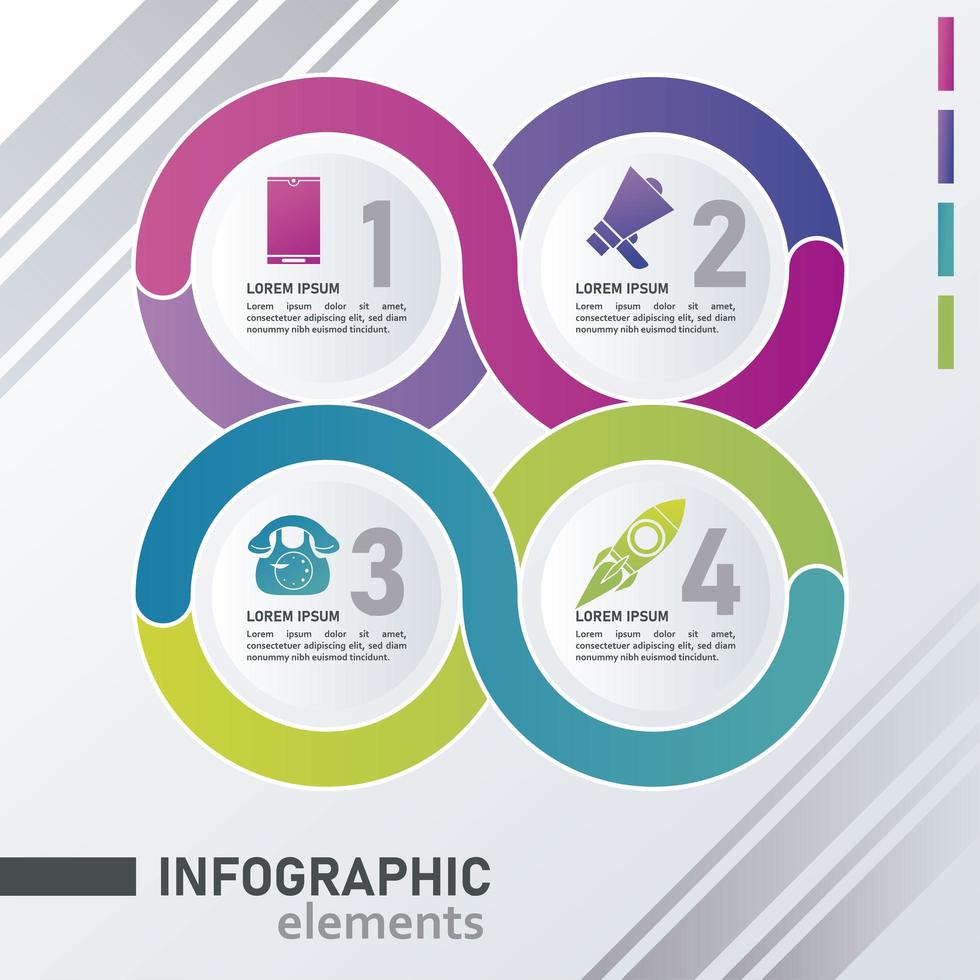 1
LOREM IPSUM
Lorem ipsum dolor sit amet, consectetuer adipiscing elit, sed diam nonummy nibh euismod tincidunt.

2
LOREM IPSUM
Lorem ipsum dolor sit amet, consectetuer adipiscing elit, sed diam nonummy nibh euismod tincidunt.

3
LOREM IPSUM
Lorem ipsum dolor sit amet, consectetuer adipiscing elit, sed diam nonummy nibh euismod tincidunt.

4
LOREM IPSUM
Lorem ipsum dolor sit amet, consectetuer adipiscing elit, sed diam nonummy nibh euismod tincidunt.

INFOGRAPHIC
elements