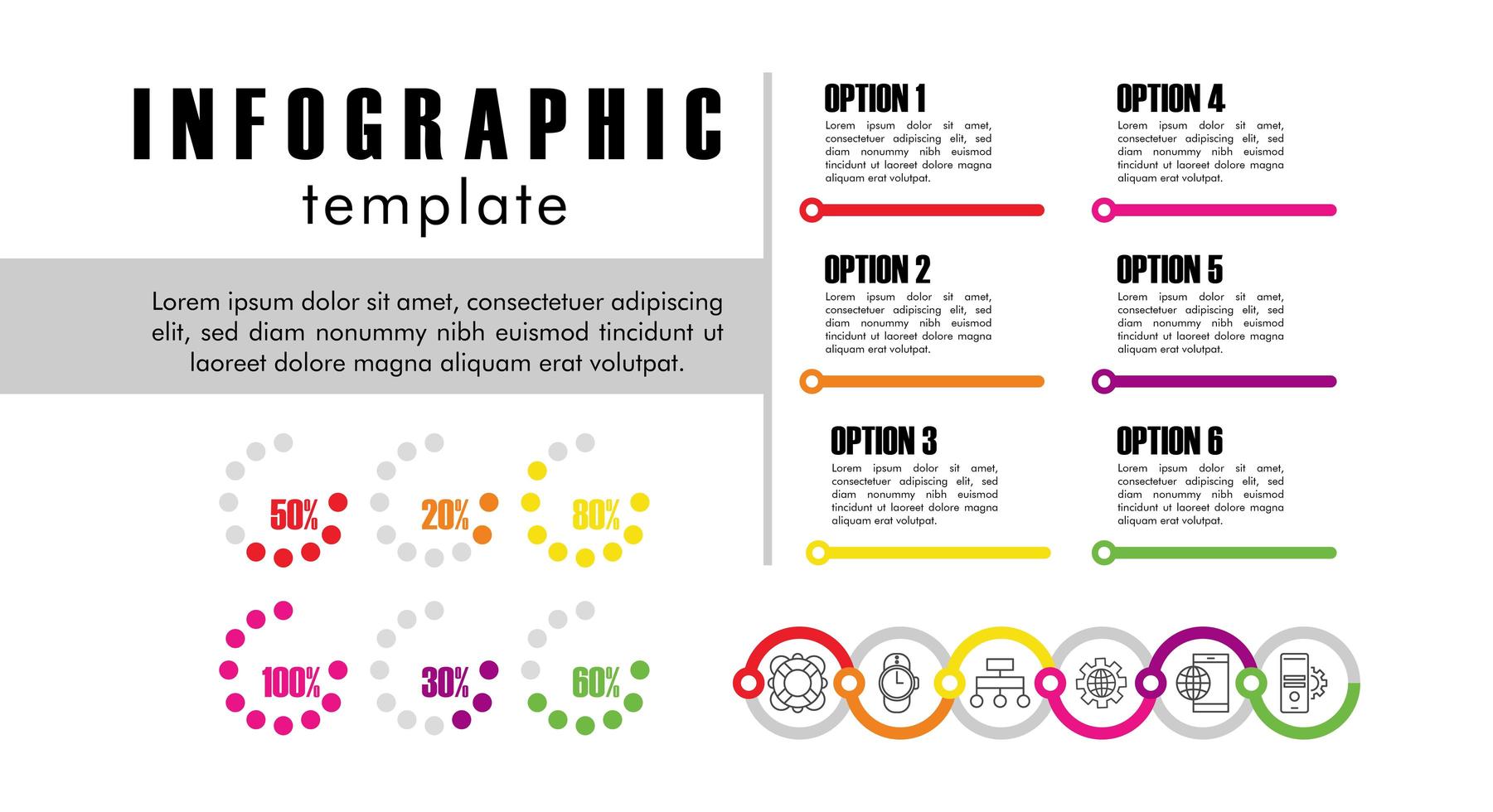 INFOGRAPHIC
template

Lorem ipsum dolor sit amet, consectetuer adipiscing elit, sed diam nonummy nibh euismod tincidunt ut laoreet dolore magna aliquam erat volutpat.

50%
20%
80%
100%
30%
60%

OPTION 1
Lorem ipsum dolor sit amet, consectetuer adipiscing elit, sed diam nonummy nibh euismod tincidunt ut laoreet dolore magna aliquam erat volutpat.

OPTION 2
Lorem ipsum dolor sit amet, consectetuer adipiscing elit, sed diam nonummy nibh euismod tincidunt ut laoreet dolore magna aliquam erat volutpat.

OPTION 3
Lorem ipsum dolor sit amet, consectetuer adipiscing elit, sed diam nonummy nibh euismod tincidunt ut laoreet dolore magna aliquam erat volutpat.

OPTION 4
Lorem ipsum dolor sit amet, consectetuer adipiscing elit, sed diam nonummy nibh euismod tincidunt ut laoreet dolore magna aliquam erat volutpat.

OPTION 5
Lorem ipsum dolor sit amet, consectetuer adipiscing elit, sed diam nonummy nibh euismod tincidunt ut laoreet dolore magna aliquam erat volutpat.

OPTION 6
Lorem ipsum dolor sit amet, consectetuer adipiscing elit, sed diam nonummy nibh euismod tincidunt ut laoreet dolore magna aliquam erat volutpat.