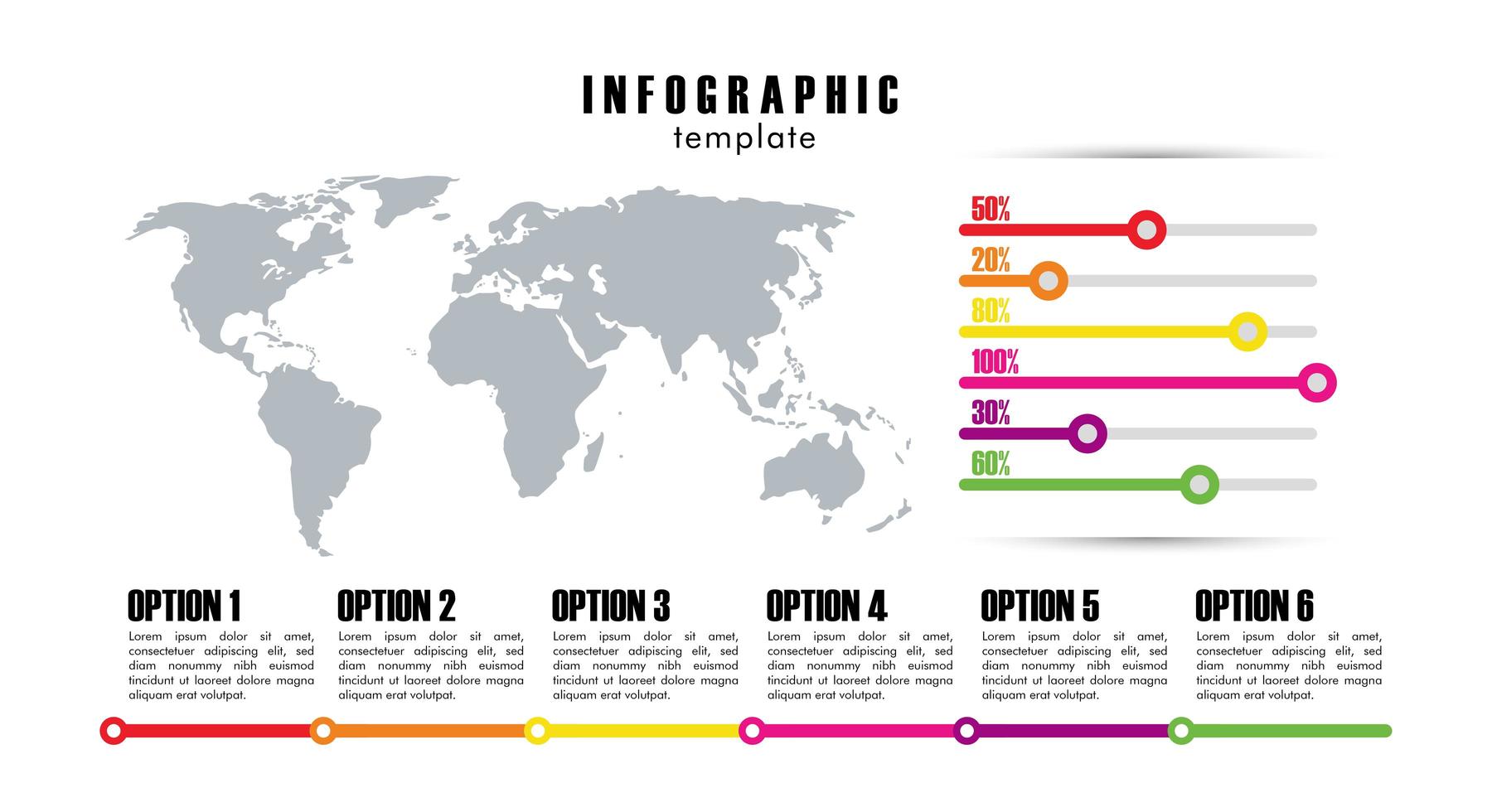 INFOGRAPHIC
template

50%
20%
80%
100%
30%
60%

OPTION 1
Lorem ipsum dolor sit amet, consectetuer adipiscing elit, sed diam nonummy nibh euismod tincidunt ut laoreet dolore magna aliquam erat volutpat.

OPTION 2
Lorem ipsum dolor sit amet, consectetuer adipiscing elit, sed diam nonummy nibh euismod tincidunt ut laoreet dolore magna aliquam erat volutpat.

OPTION 3
Lorem ipsum dolor sit amet, consectetuer adipiscing elit, sed diam nonummy nibh euismod tincidunt ut laoreet dolore magna aliquam erat volutpat.

OPTION 4
Lorem ipsum dolor sit amet, consectetuer adipiscing elit, sed diam nonummy nibh euismod tincidunt ut laoreet dolore magna aliquam erat volutpat.

OPTION 5
Lorem ipsum dolor sit amet, consectetuer adipiscing elit, sed diam nonummy nibh euismod tincidunt ut laoreet dolore magna aliquam erat volutpat.

OPTION 6
Lorem ipsum dolor sit amet, consectetuer adipiscing elit, sed diam nonummy nibh euismod tincidunt ut laoreet dolore magna aliquam erat volutpat.