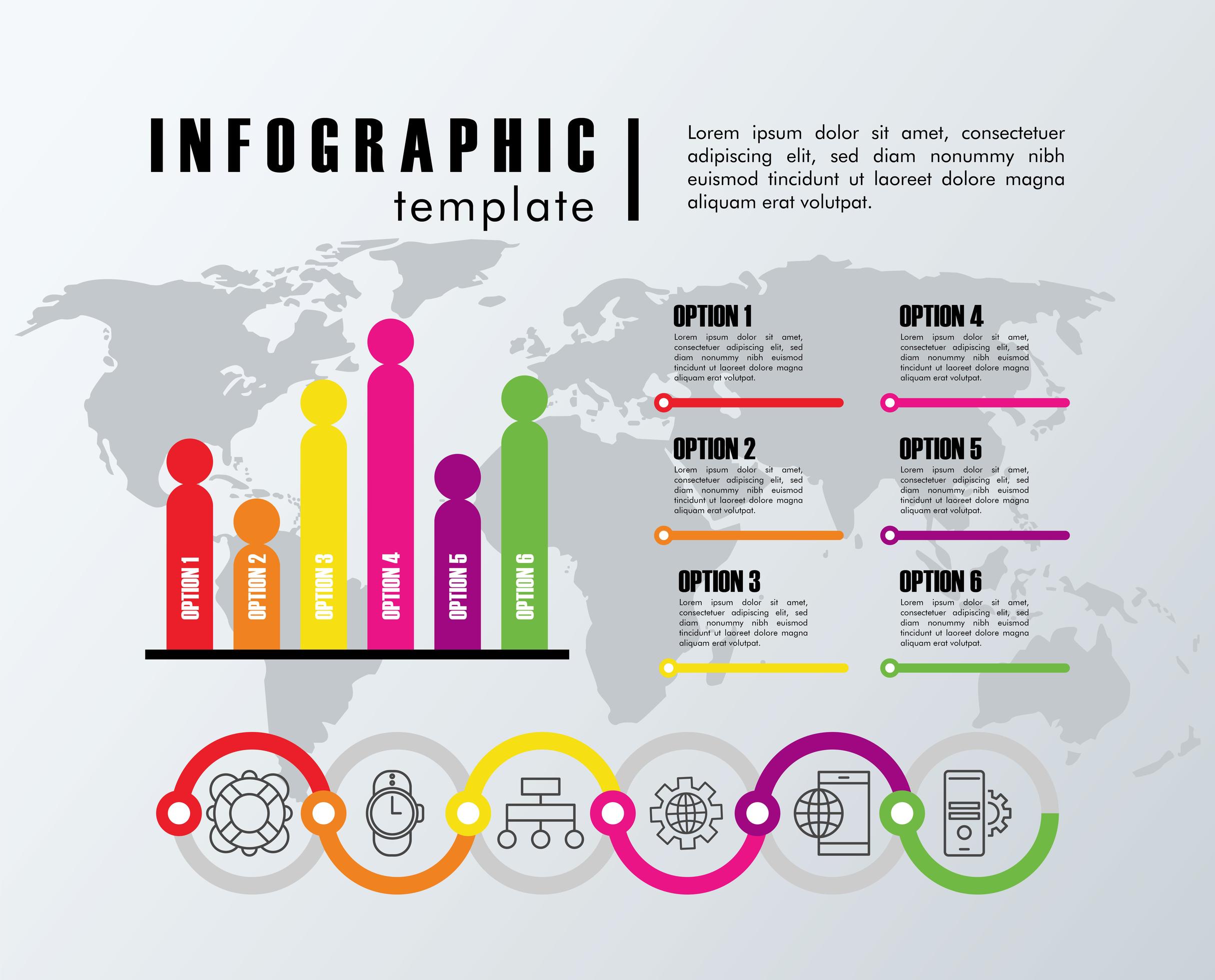 INFOGRAPHIC
template

Lorem ipsum dolor sit amet, consectetuer adipiscing elit, sed diam nonummy nibh euismod tincidunt ut laoreet dolore magna aliquam erat volutpat.

OPTION 1
OPTION 2
OPTION 3
OPTION 4
OPTION 5
OPTION 6

OPTION 1
Lorem ipsum dolor sit amet, consectetuer adipiscing elit, sed diam nonummy nibh euismod tincidunt ut laoreet dolore magna aliquam erat volutpat.

OPTION 2
Lorem ipsum dolor sit amet, consectetuer adipiscing elit, sed diam nonummy nibh euismod tincidunt ut laoreet dolore magna aliquam erat volutpat.

OPTION 3
Lorem ipsum dolor sit amet, consectetuer adipiscing elit, sed diam nonummy nibh euismod tincidunt ut laoreet dolore magna aliquam erat volutpat.

OPTION 4
Lorem ipsum dolor sit amet, consectetuer adipiscing elit, sed diam nonummy nibh euismod tincidunt ut laoreet dolore magna aliquam erat volutpat.

OPTION 5
Lorem ipsum dolor sit amet, consectetuer adipiscing elit, sed diam nonummy nibh euismod tincidunt ut laoreet dolore magna aliquam erat volutpat.

OPTION 6
Lorem ipsum dolor sit amet, consectetuer adipiscing elit, sed diam nonummy nibh euismod tincidunt ut laoreet dolore magna aliquam erat volutpat.