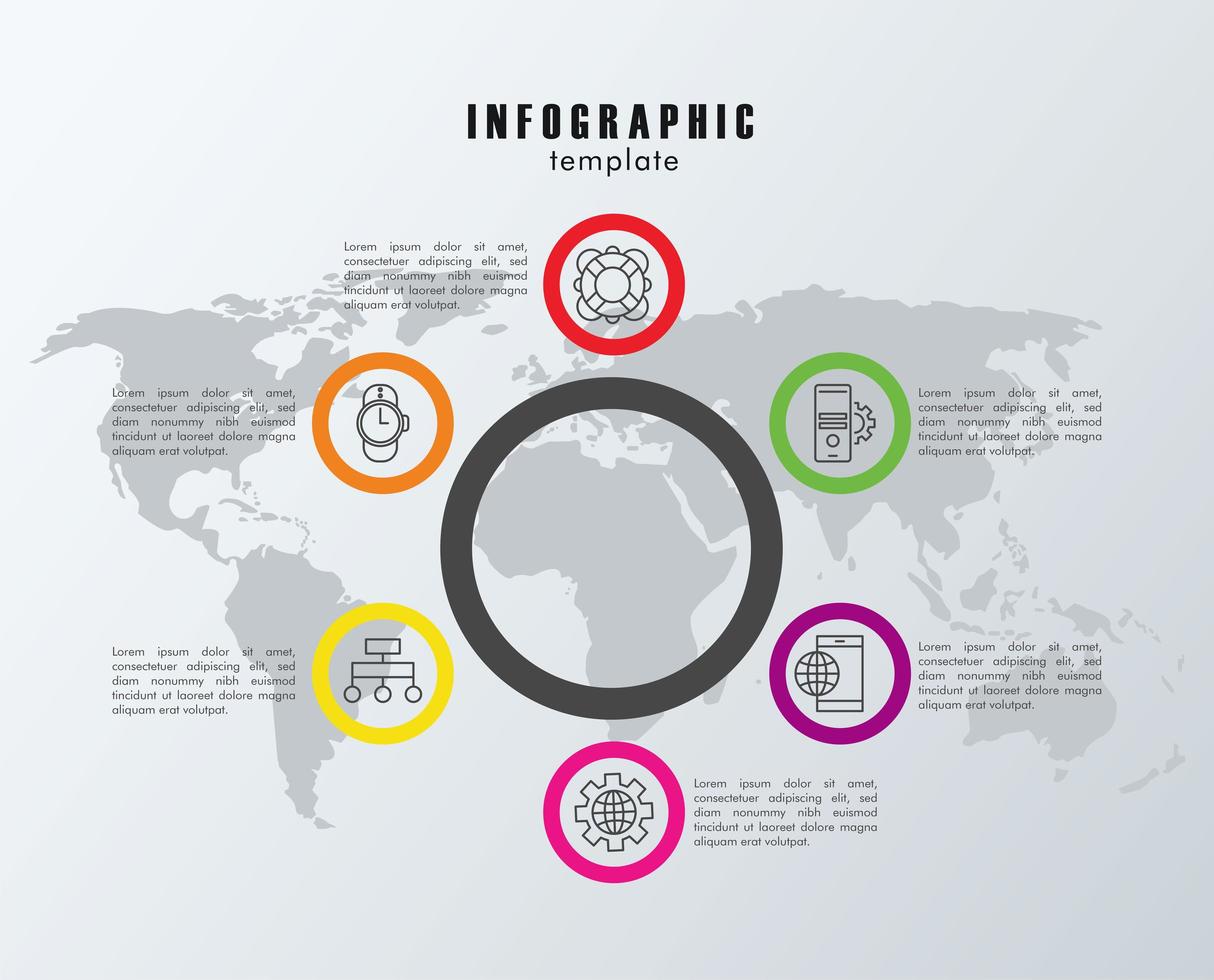 INFOGRAPHIC
template

Lorem ipsum dolor sit amet, consectetuer adipiscing elit, sed diam nonummy nibh euismod tincidunt ut laoreet dolore magna aliquam erat volutpat.

Lorem ipsum dolor sit amet, consectetuer adipiscing elit, sed diam nonummy nibh euismod tincidunt ut laoreet dolore magna aliquam erat volutpat.

Lorem ipsum dolor sit amet, consectetuer adipiscing elit, sed diam nonummy nibh euismod tincidunt ut laoreet dolore magna aliquam erat volutpat.

Lorem ipsum dolor sit amet, consectetuer adipiscing elit, sed diam nonummy nibh euismod tincidunt ut laoreet dolore magna aliquam erat volutpat.

Lorem ipsum dolor sit amet, consectetuer adipiscing elit, sed diam nonummy nibh euismod tincidunt ut laoreet dolore magna aliquam erat volutpat.

Lorem ipsum dolor sit amet, consectetuer adipiscing elit, sed diam nonummy nibh euismod tincidunt ut laoreet dolore magna aliquam erat volutpat.