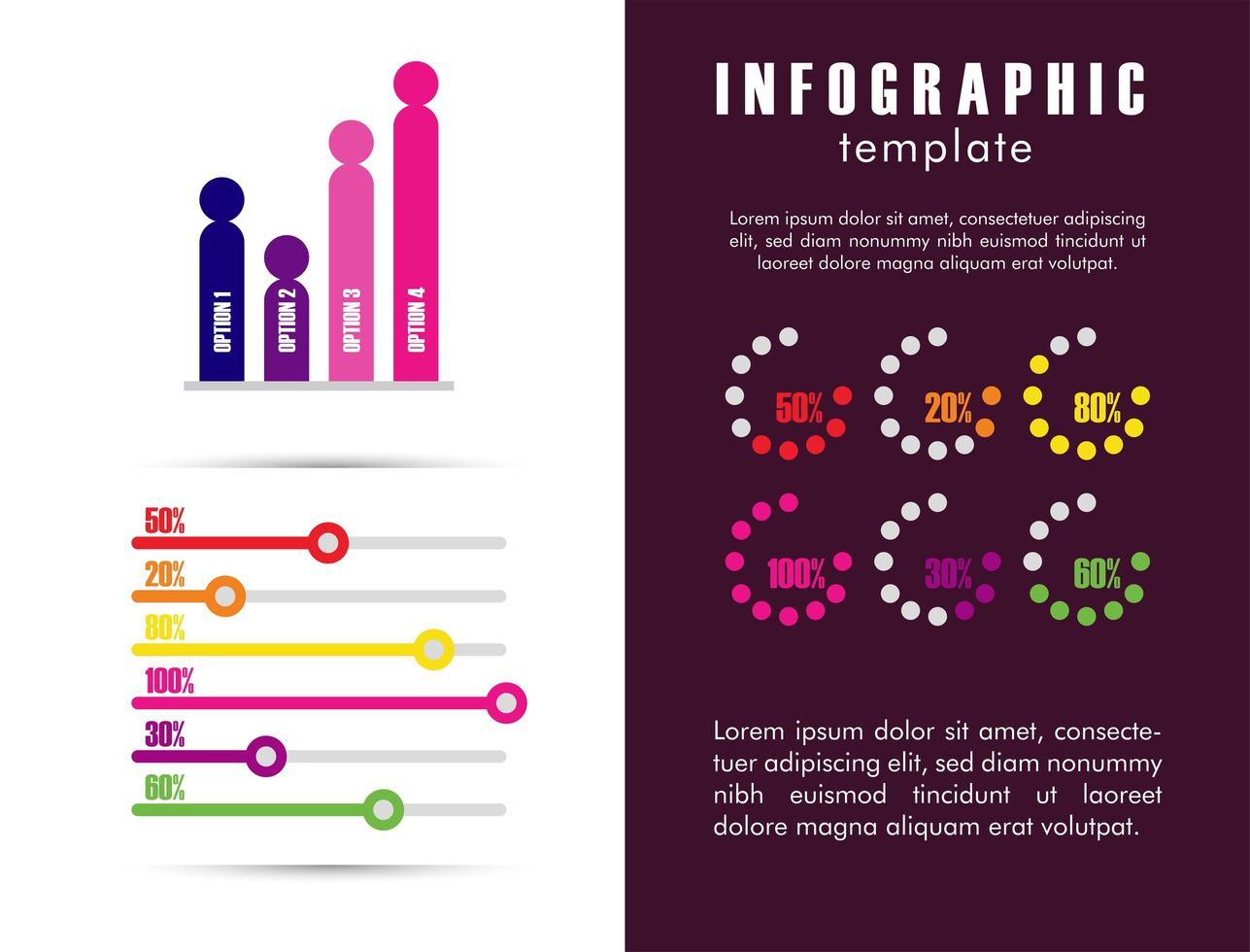 OPTION 1
OPTION 2
OPTION 3
OPTION 4

50%
20%
80%
100%
30%
60%

INFOGRAPHIC
template

Lorem ipsum dolor sit amet, consectetuer adipiscing elit, sed diam nonummy nibh euismod tincidunt ut laoreet dolore magna aliquam erat volutpat.

50%
20%
80%
100%
30%
60%

Lorem ipsum dolor sit amet, consectetuer adipiscing elit, sed diam nonummy nibh euismod tincidunt ut laoreet dolore magna aliquam erat volutpat.