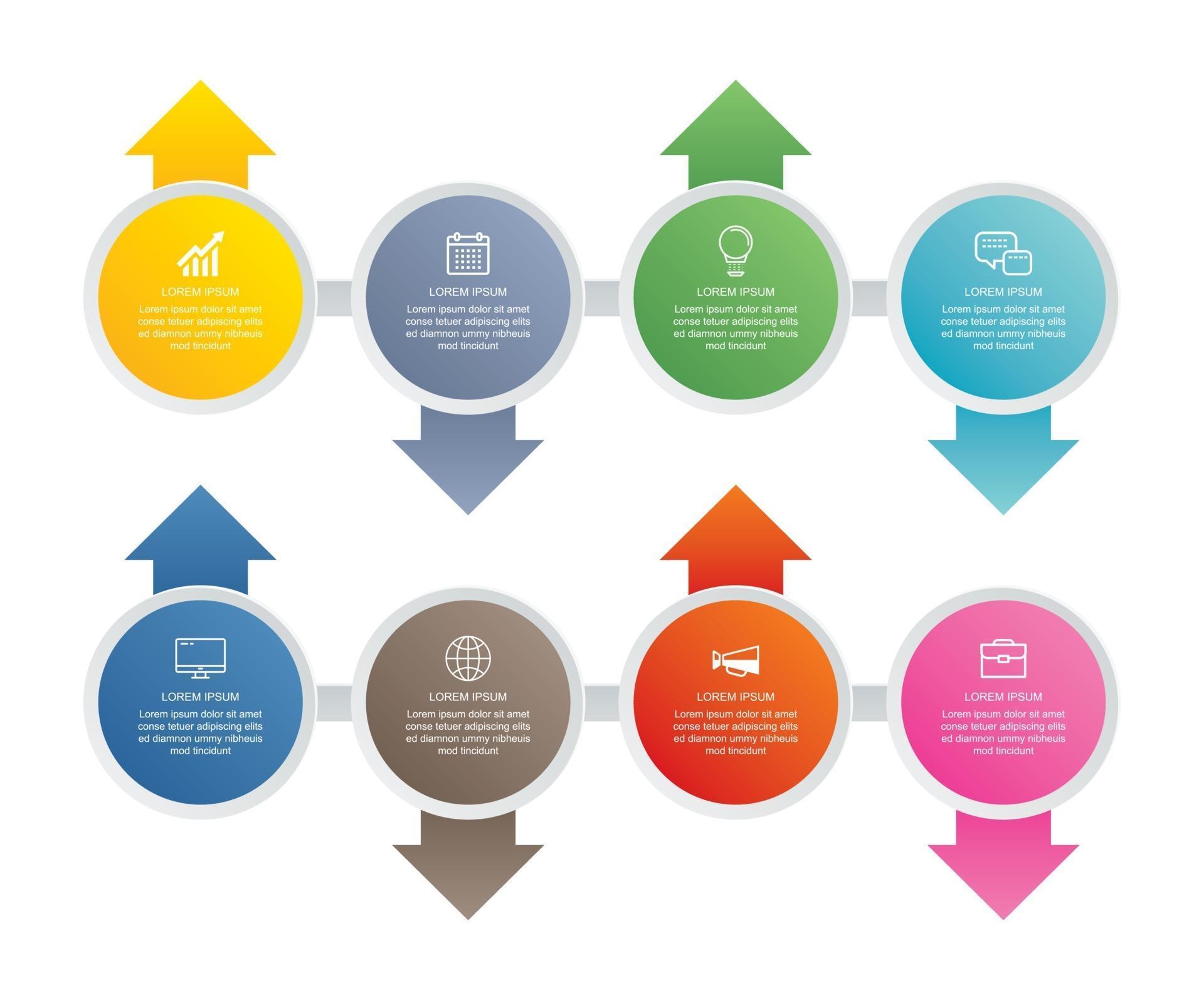 LOREM IPSUM
Lorem ipsum dolor sit amet conse tetuer adipiscing elits ed diamnon ummy nibheuis mod tincidunt

LOREM IPSUM
Lorem ipsum dolor sit amet conse tetuer adipiscing elits ed diamnon ummy nibheuis mod tincidunt

LOREM IPSUM
Lorem ipsum dolor sit amet conse tetuer adipiscing elits ed diamnon ummy nibheuis mod tincidunt

LOREM IPSUM
Lorem ipsum dolor sit amet conse tetuer adipiscing elits ed diamnon ummy nibheuis mod tincidunt

LOREM IPSUM
Lorem ipsum dolor sit amet conse tetuer adipiscing elits ed diamnon ummy nibheuis mod tincidunt

LOREM IPSUM
Lorem ipsum dolor sit amet conse tetuer adipiscing elits ed diamnon ummy nibheuis mod tincidunt

LOREM IPSUM
Lorem ipsum dolor sit amet conse tetuer adipiscing elits ed diamnon ummy nibheuis mod tincidunt

LOREM IPSUM
Lorem ipsum dolor sit amet conse tetuer adipiscing elits ed diamnon ummy nibheuis mod tincidunt