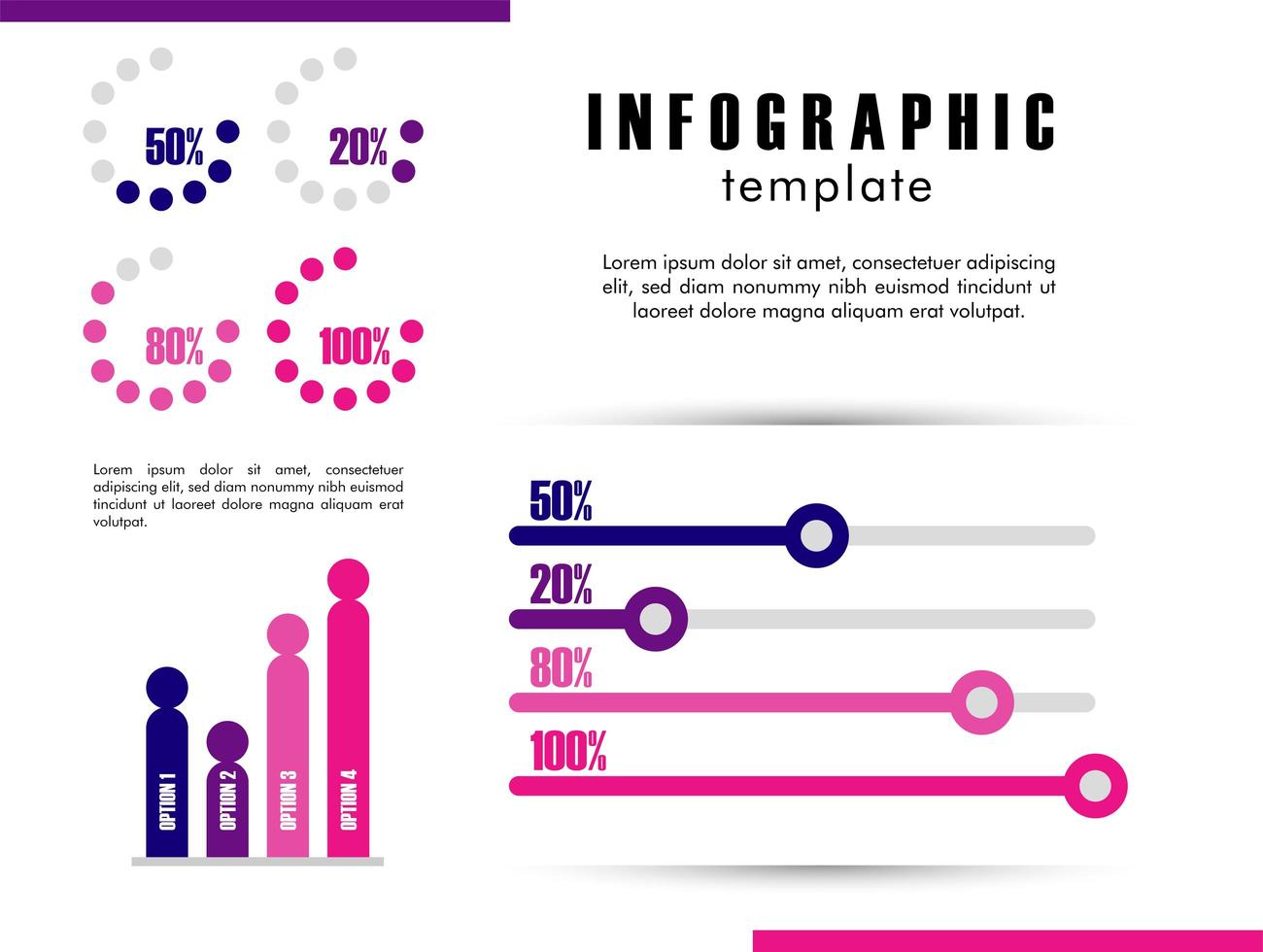 50%

20%

80%

100%

INFOGRAPHIC
template

Lorem ipsum dolor sit amet, consectetuer adipiscing elit, sed diam nonummy nibh euismod tincidunt ut laoreet dolore magna aliquam erat volutpat.

Lorem ipsum dolor sit amet, consectetuer adipiscing elit, sed diam nonummy nibh euismod tincidunt ut laoreet dolore magna aliquam erat volutpat.

OPTION 1

OPTION 2

OPTION 3

OPTION 4

50%

20%

80%

100%