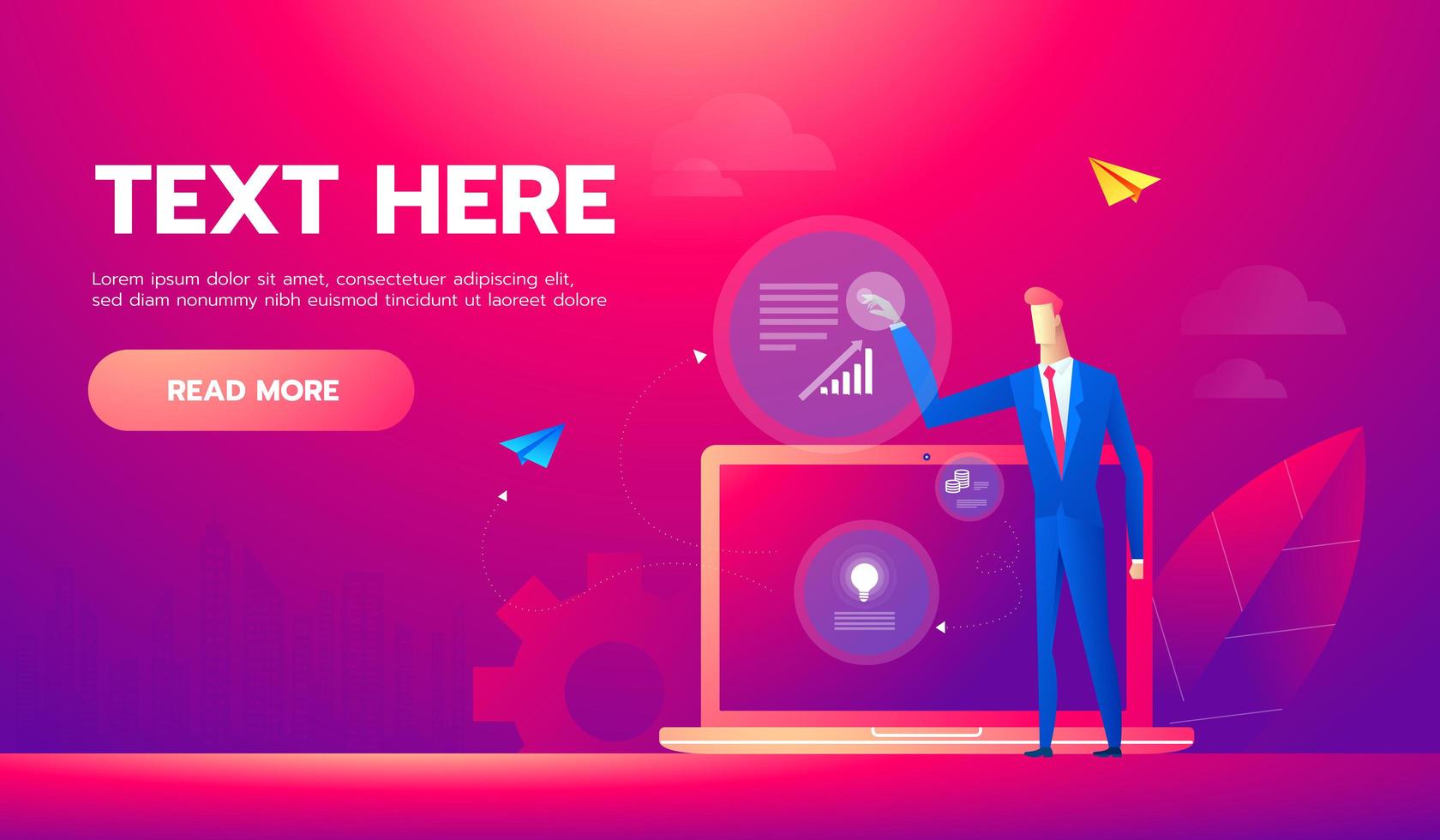 TEXT HERE

Lorem ipsum dolor sit amet, consectetuer adipiscing elit, sed diam nonummy nibh euismod tincidunt ut laoreet dolore

READ MORE