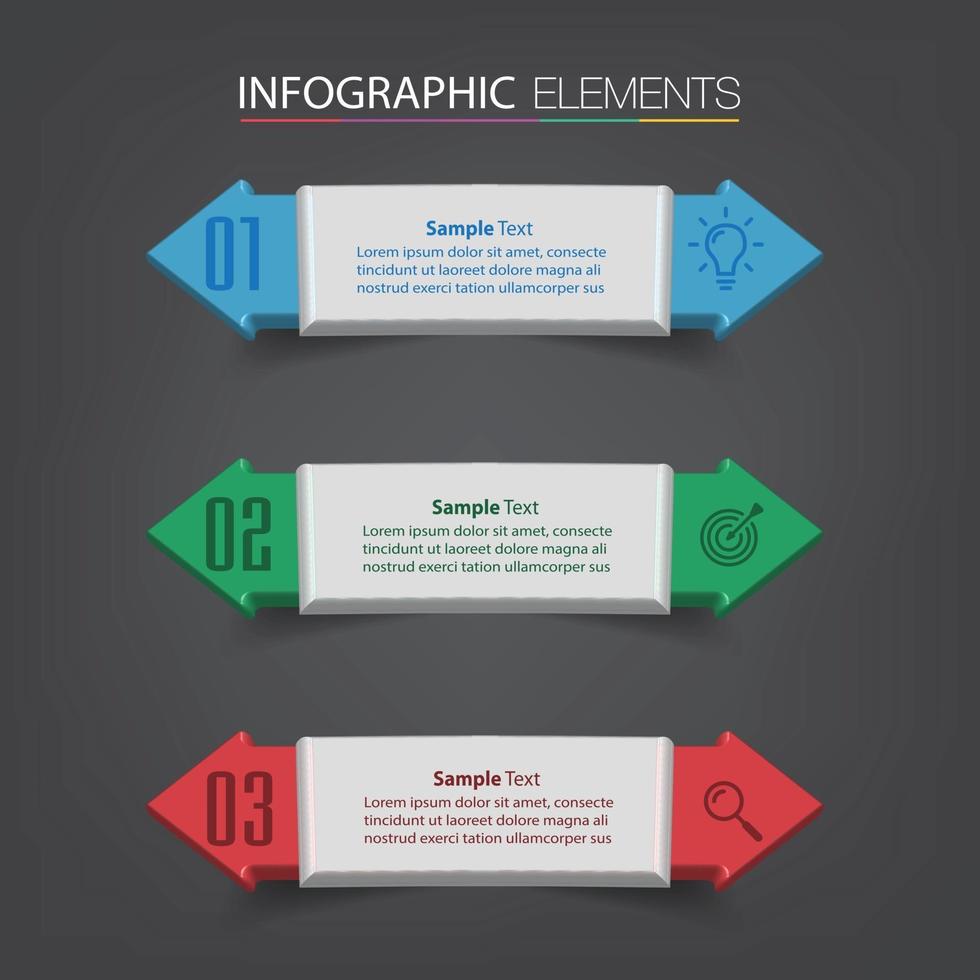 INFOGRAPHIC ELEMENTS

01

Sample Text

Lorem ipsum dolor sit amet, consecte tincidunt ut laoreet dolore magna ali nostrud exerci tation ullamcorper sus

02

Sample Text

Lorem ipsum dolor sit amet, consecte tincidunt ut laoreet dolore magna ali nostrud exerci tation ullamcorper sus

03

Sample Text

Lorem ipsum dolor sit amet, consecte tincidunt ut laoreet dolore magna ali nostrud exerci tation ullamcorper sus