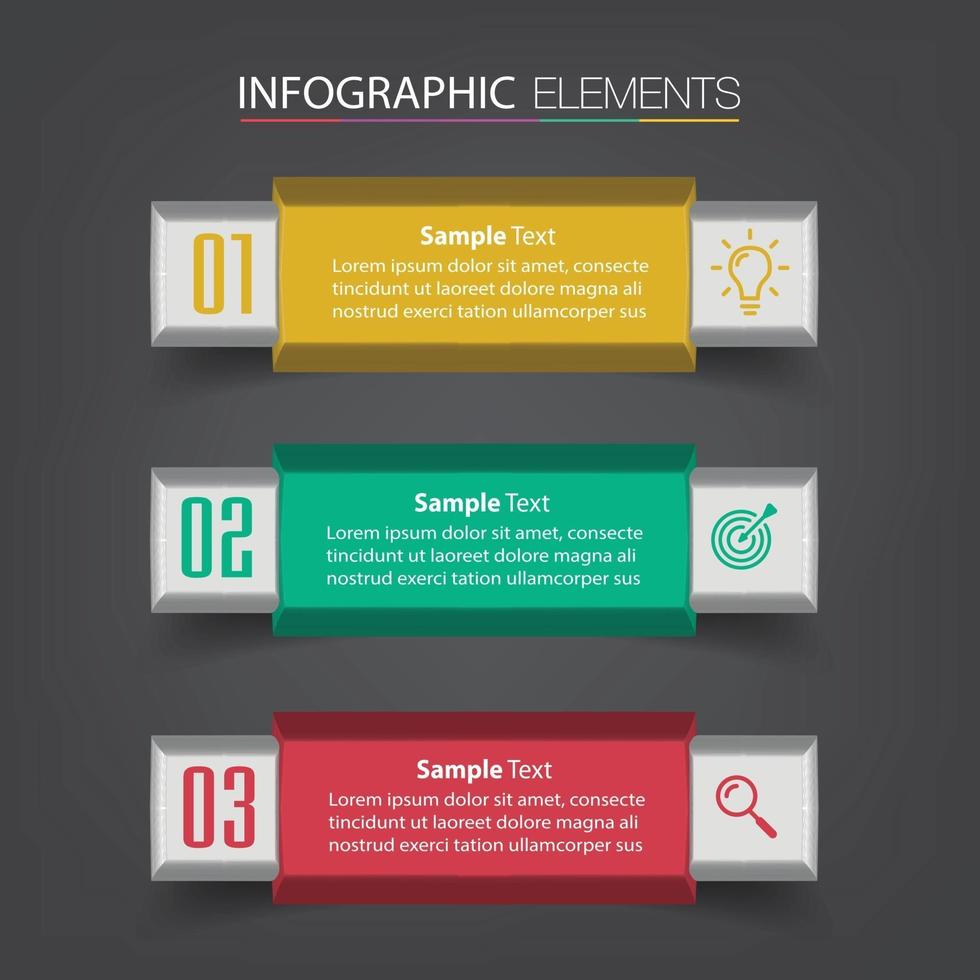 INFOGRAPHIC ELEMENTS

01

Sample Text
Lorem ipsum dolor sit amet, consecte tincidunt ut laoreet dolore magna ali nostrud exerci tation ullamcorper sus

02

Sample Text
Lorem ipsum dolor sit amet, consecte tincidunt ut laoreet dolore magna ali nostrud exerci tation ullamcorper sus

03

Sample Text
Lorem ipsum dolor sit amet, consecte tincidunt ut laoreet dolore magna ali nostrud exerci tation ullamcorper sus