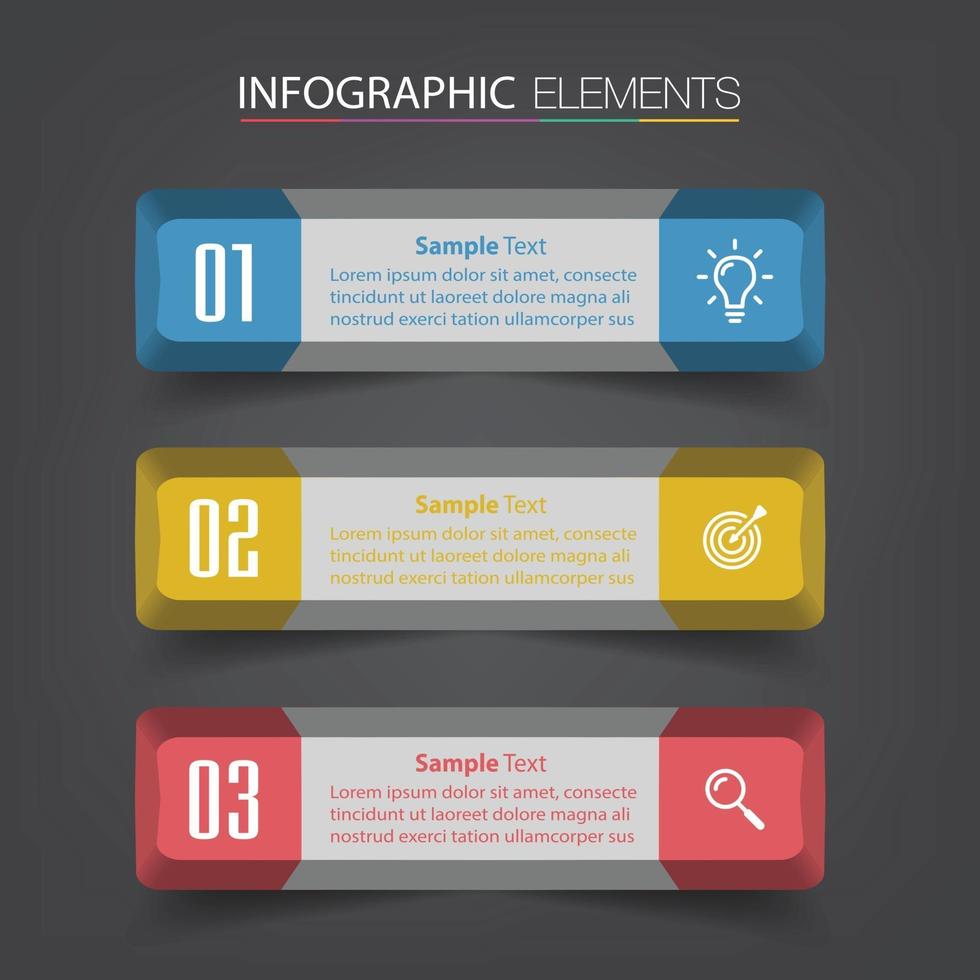 INFOGRAPHIC ELEMENTS

01

Sample Text
Lorem ipsum dolor sit amet, consecte tincidunt ut laoreet dolore magna ali nostrud exerci tation ullamcorper sus

02

Sample Text
Lorem ipsum dolor sit amet, consecte tincidunt ut laoreet dolore magna ali nostrud exerci tation ullamcorper sus

03

Sample Text
Lorem ipsum dolor sit amet, consecte tincidunt ut laoreet dolore magna ali nostrud exerci tation ullamcorper sus