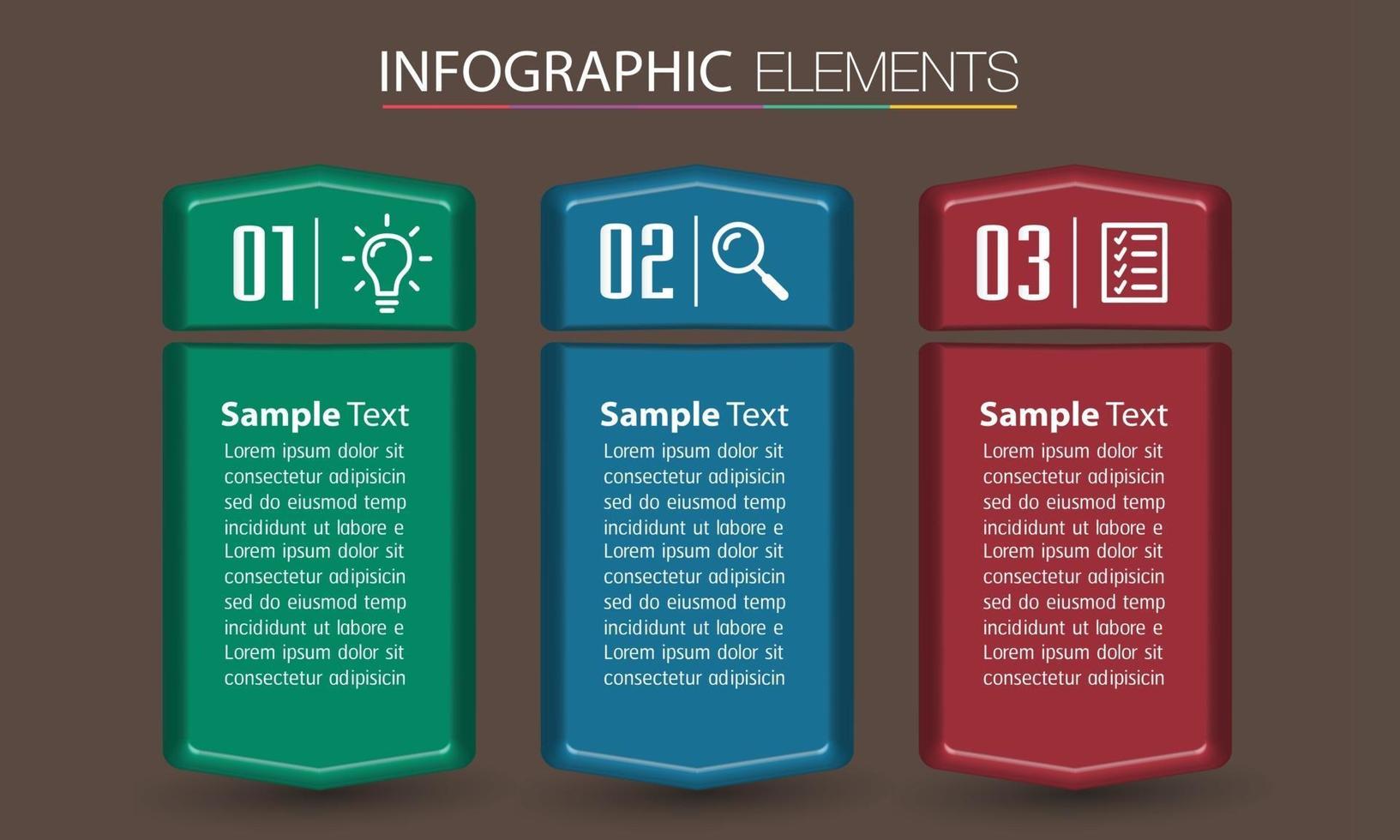 INFOGRAPHIC ELEMENTS

01

Sample Text
Lorem ipsum dolor sit consectetur adipisicin sed do eiusmod temp incididunt ut labore e Lorem ipsum dolor sit consectetur adipisicin sed do eiusmod temp incididunt ut labore e Lorem ipsum dolor sit consectetur adipisicin

02

Sample Text
Lorem ipsum dolor sit consectetur adipisicin sed do eiusmod temp incididunt ut labore e Lorem ipsum dolor sit consectetur adipisicin sed do eiusmod temp incididunt ut labore e Lorem ipsum dolor sit consectetur adipisicin

03

Sample Text
Lorem ipsum dolor sit consectetur adipisicin sed do eiusmod temp incididunt ut labore e Lorem ipsum dolor sit consectetur adipisicin sed do eiusmod temp incididunt ut labore e Lorem ipsum dolor sit consectetur adipisicin