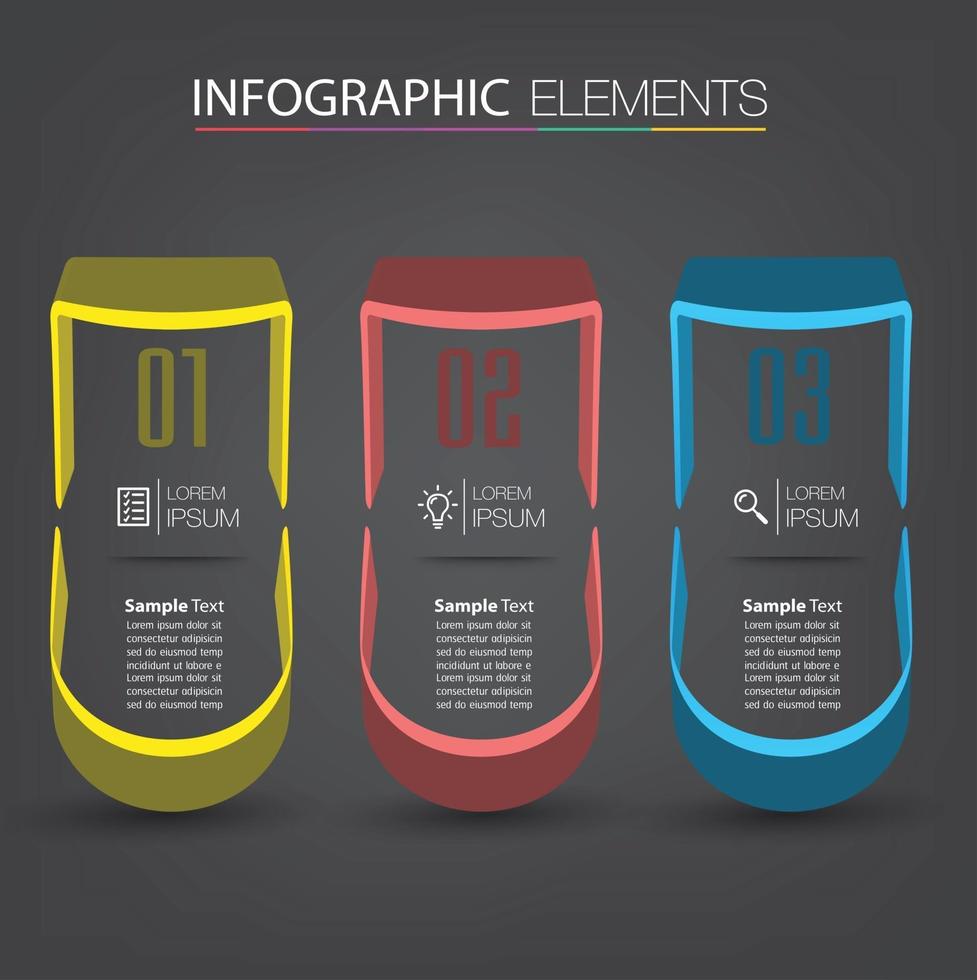 INFOGRAPHIC ELEMENTS

01

LOREM IPSUM

Sample Text
Lorem ipsum dolor sit consectetur adipisicin sed do eiusmod temp incididunt ut labore e Lorem ipsum dolor sit consectetur adipisicin sed do eiusmod temp

02

LOREM IPSUM

Sample Text
Lorem ipsum dolor sit consectetur adipisicin sed do eiusmod temp incididunt ut labore e Lorem ipsum dolor sit consectetur adipisicin sed do eiusmod temp

03

LOREM IPSUM

Sample Text
Lorem ipsum dolor sit consectetur adipisicin sed do eiusmod temp incididunt ut labore e Lorem ipsum dolor sit consectetur adipisicin sed do eiusmod temp