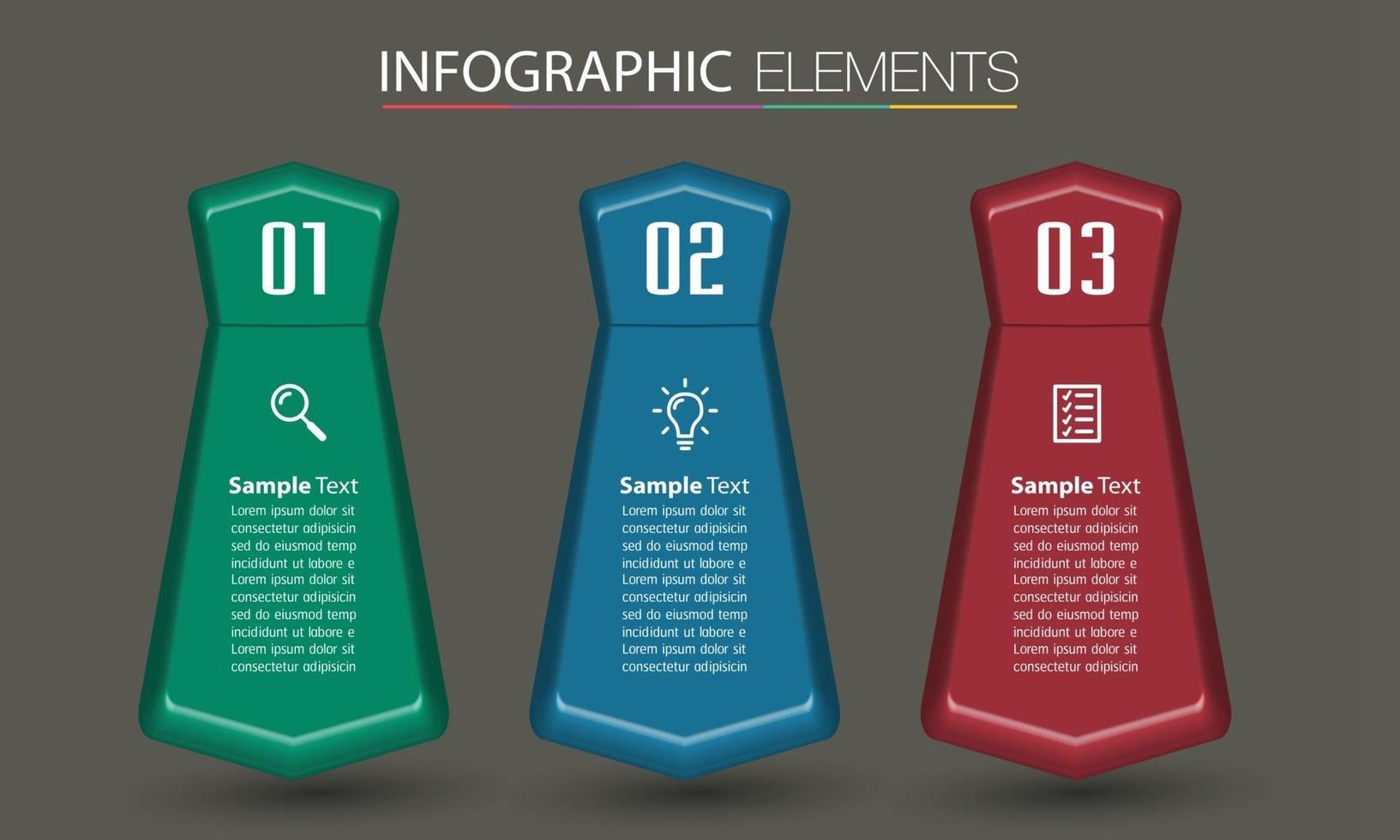 INFOGRAPHIC ELEMENTS

01

Sample Text
Lorem ipsum dolor sit consectetur adipisicin sed do eiusmod temp incididunt ut labore e Lorem ipsum dolor sit consectetur adipisicin sed do eiusmod temp incididunt ut labore e Lorem ipsum dolor sit consectetur adipisicin

02

Sample Text
Lorem ipsum dolor sit consectetur adipisicin sed do eiusmod temp incididunt ut labore e Lorem ipsum dolor sit consectetur adipisicin sed do eiusmod temp incididunt ut labore e Lorem ipsum dolor sit consectetur adipisicin

03

Sample Text
Lorem ipsum dolor sit consectetur adipisicin sed do eiusmod temp incididunt ut labore e Lorem ipsum dolor sit consectetur adipisicin sed do eiusmod temp incididunt ut labore e Lorem ipsum dolor sit consectetur adipisicin