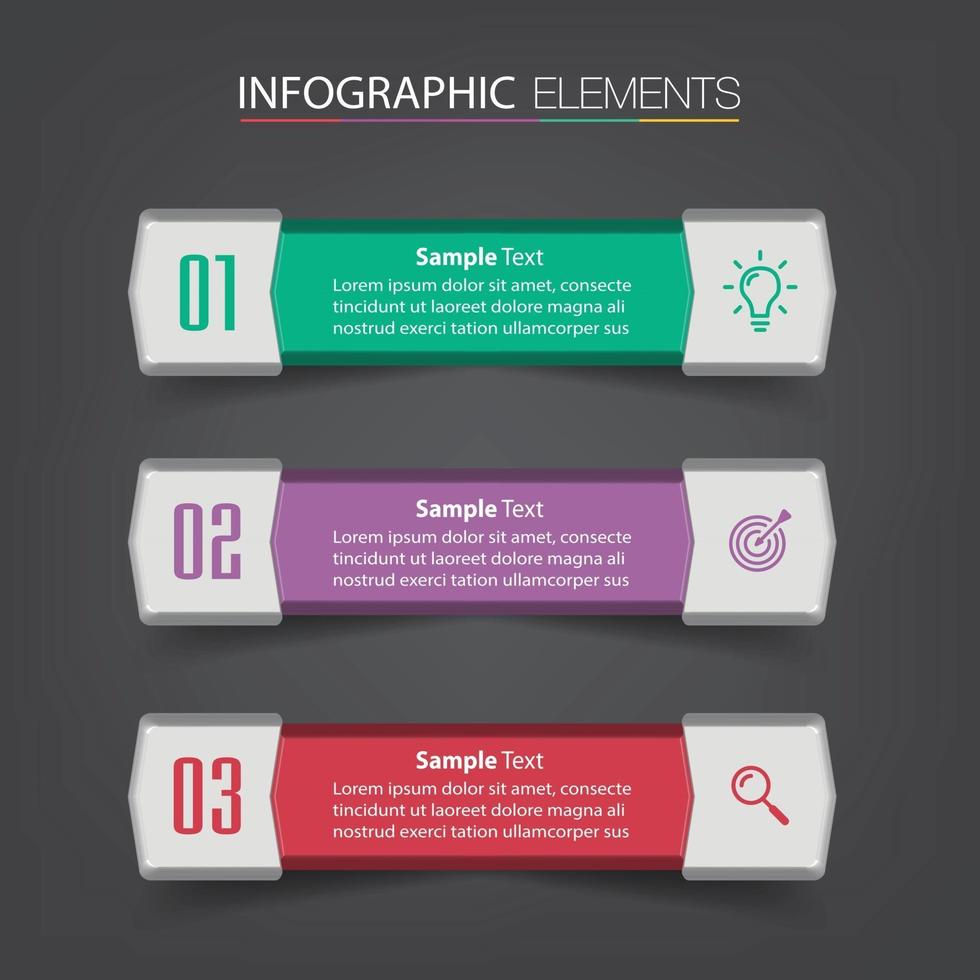 INFOGRAPHIC ELEMENTS

01

Sample Text
Lorem ipsum dolor sit amet, consecte tincidunt ut laoreet dolore magna ali nostrud exerci tation ullamcorper sus

02

Sample Text
Lorem ipsum dolor sit amet, consecte tincidunt ut laoreet dolore magna ali nostrud exerci tation ullamcorper sus

03

Sample Text
Lorem ipsum dolor sit amet, consecte tincidunt ut laoreet dolore magna ali nostrud exerci tation ullamcorper sus