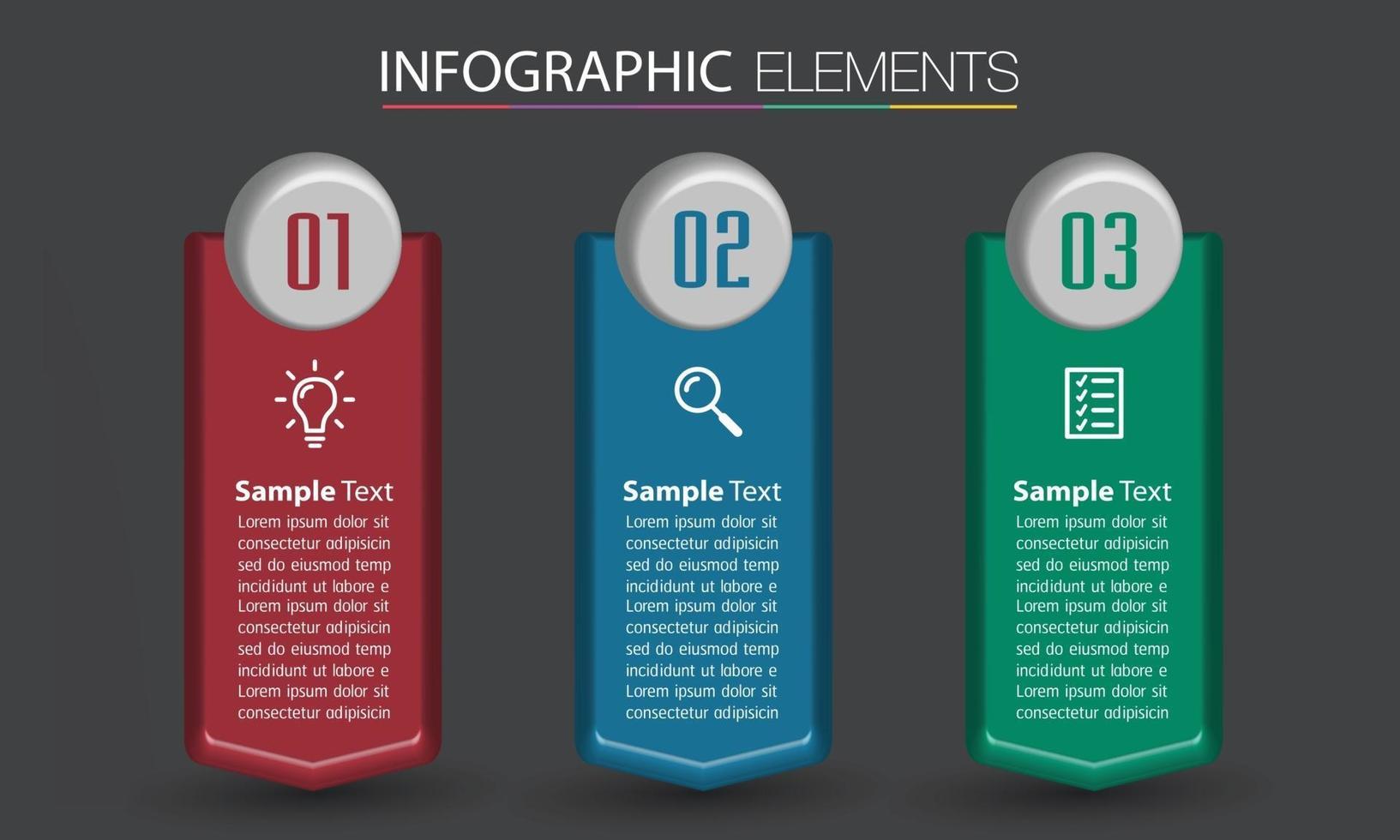 INFOGRAPHIC ELEMENTS

01

Sample Text
Lorem ipsum dolor sit consectetur adipisicin sed do eiusmod temp incididunt ut labore e Lorem ipsum dolor sit consectetur adipisicin sed do eiusmod temp incididunt ut labore e Lorem ipsum dolor sit consectetur adipisicin

02

Sample Text
Lorem ipsum dolor sit consectetur adipisicin sed do eiusmod temp incididunt ut labore e Lorem ipsum dolor sit consectetur adipisicin sed do eiusmod temp incididunt ut labore e Lorem ipsum dolor sit consectetur adipisicin

03

Sample Text
Lorem ipsum dolor sit consectetur adipisicin sed do eiusmod temp incididunt ut labore e Lorem ipsum dolor sit consectetur adipisicin sed do eiusmod temp incididunt ut labore e Lorem ipsum dolor sit consectetur adipisicin