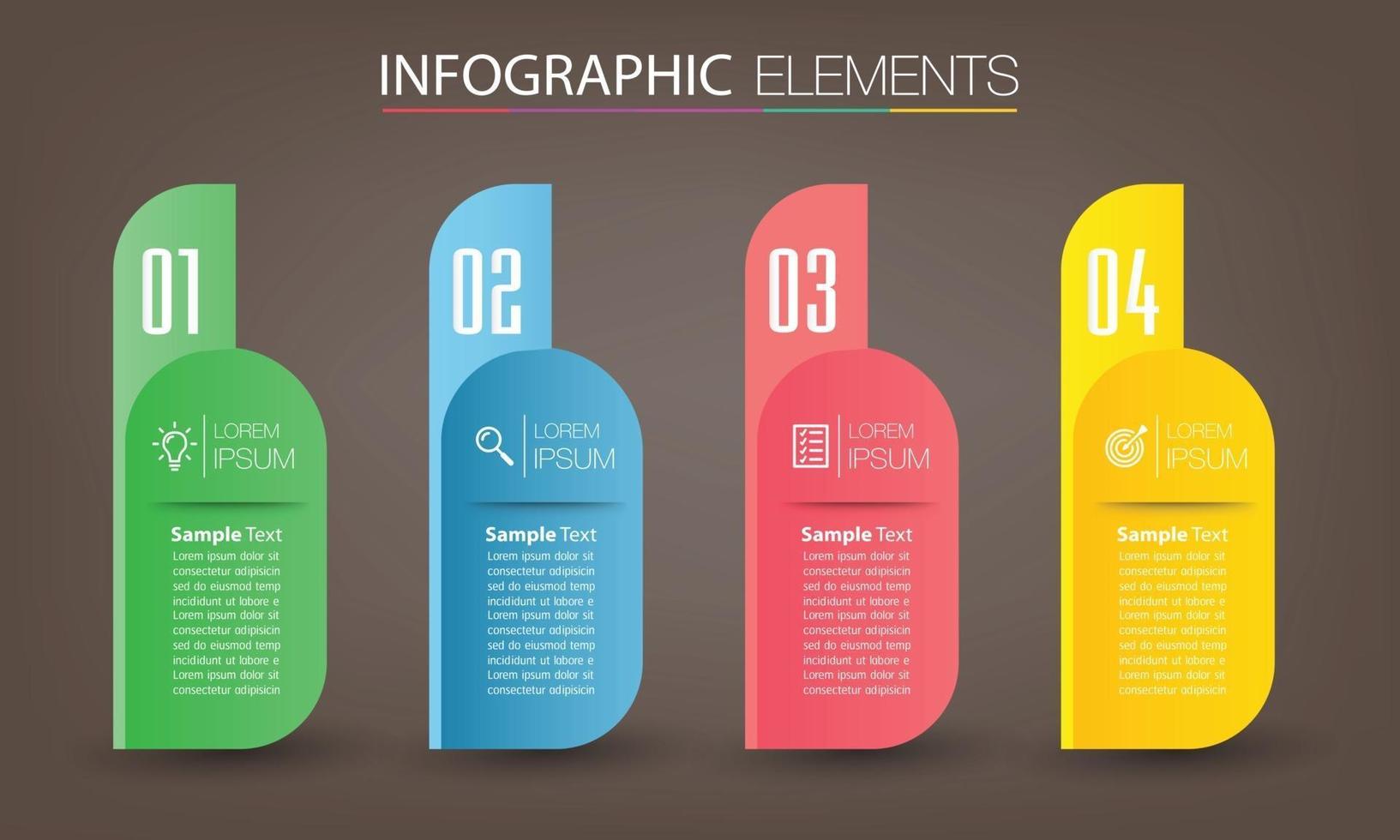 INFOGRAPHIC ELEMENTS

01

LOREM IPSUM

Sample Text

Lorem ipsum dolor sit consectetur adipisicin sed do eiusmod temp incididunt ut labore e Lorem ipsum dolor sit consectetur adipisicin sed do eiusmod temp incididunt ut labore e Lorem ipsum dolor sit consectetur adipisicin

02

LOREM IPSUM

Sample Text

Lorem ipsum dolor sit consectetur adipisicin sed do eiusmod temp incididunt ut labore e Lorem ipsum dolor sit consectetur adipisicin sed do eiusmod temp incididunt ut labore e Lorem ipsum dolor sit consectetur adipisicin

03

LOREM IPSUM

Sample Text

Lorem ipsum dolor sit consectetur adipisicin sed do eiusmod temp incididunt ut labore e Lorem ipsum dolor sit consectetur adipisicin sed do eiusmod temp incididunt ut labore e Lorem ipsum dolor sit consectetur adipisicin

04

LOREM IPSUM

Sample Text

Lorem ipsum dolor sit consectetur adipisicin sed do eiusmod temp incididunt ut labore e Lorem ipsum dolor sit consectetur adipisicin sed do eiusmod temp incididunt ut labore e Lorem ipsum dolor sit consectetur adipisicin