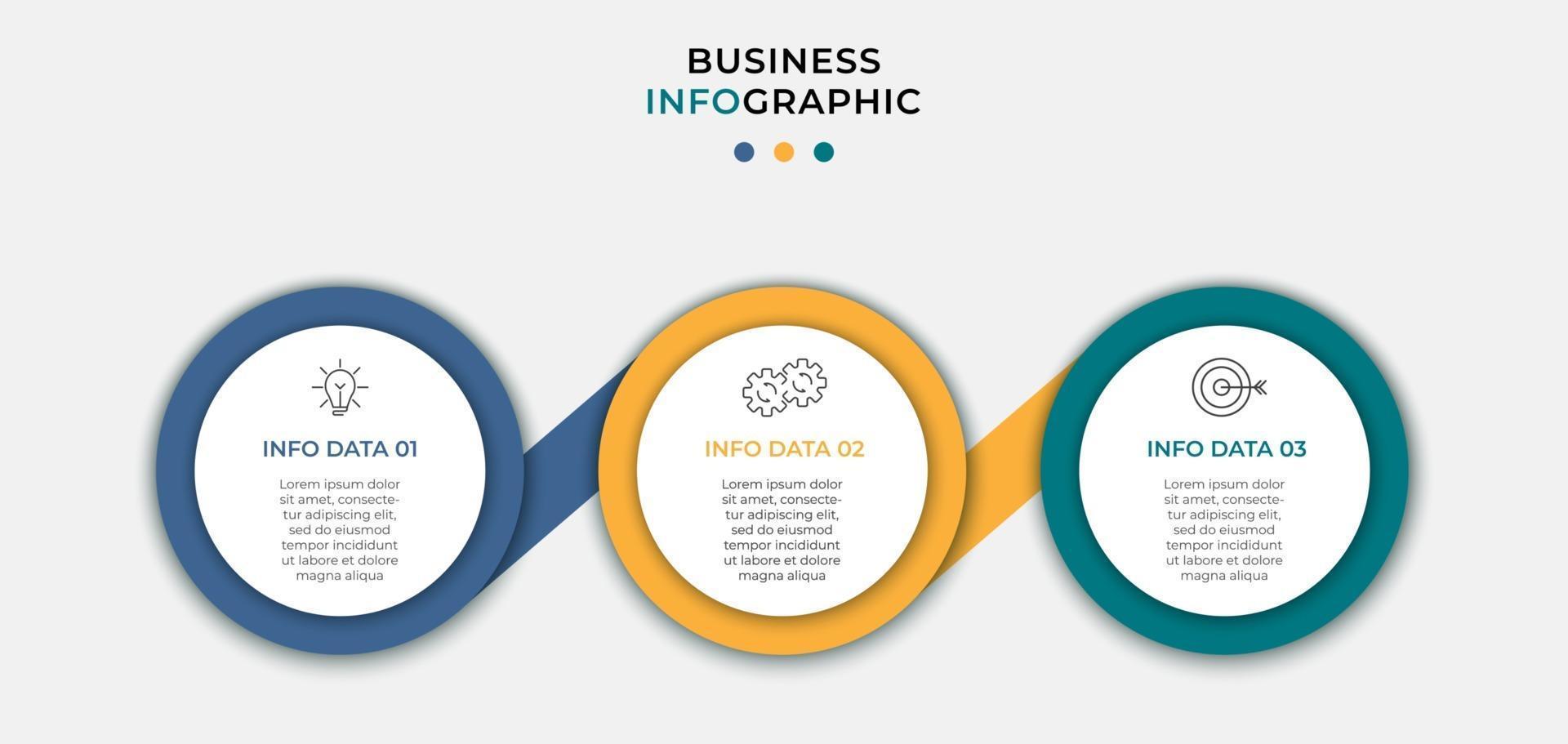 BUSINESS
INFOGRAPHIC

INFO DATA 01

Lorem ipsum dolor sit amet, consectetur adipiscing elit, sed do eiusmod tempor incididunt ut labore et dolore magna aliqua

INFO DATA 02

Lorem ipsum dolor sit amet, consectetur adipiscing elit, sed do eiusmod tempor incididunt ut labore et dolore magna aliqua

INFO DATA 03

Lorem ipsum dolor sit amet, consectetur adipiscing elit, sed do eiusmod tempor incididunt ut labore et dolore magna aliqua