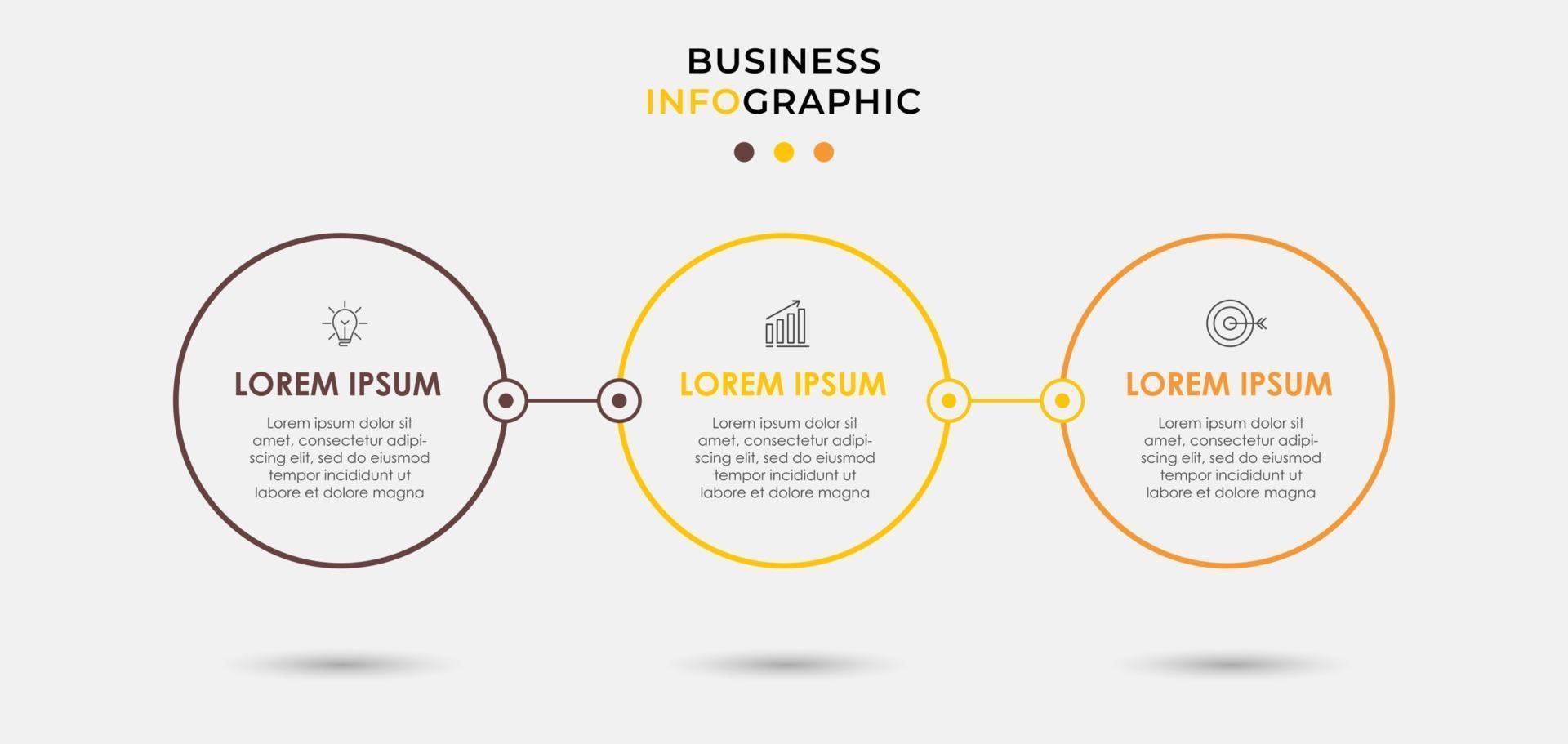 BUSINESS
INFOGRAPHIC

LOREM IPSUM

Lorem ipsum dolor sit amet, consectetur adipiscing elit, sed do eiusmod tempor incididunt ut labore et dolore magna

LOREM IPSUM

Lorem ipsum dolor sit amet, consectetur adipiscing elit, sed do eiusmod tempor incididunt ut labore et dolore magna

LOREM IPSUM

Lorem ipsum dolor sit amet, consectetur adipiscing elit, sed do eiusmod tempor incididunt ut labore et dolore magna