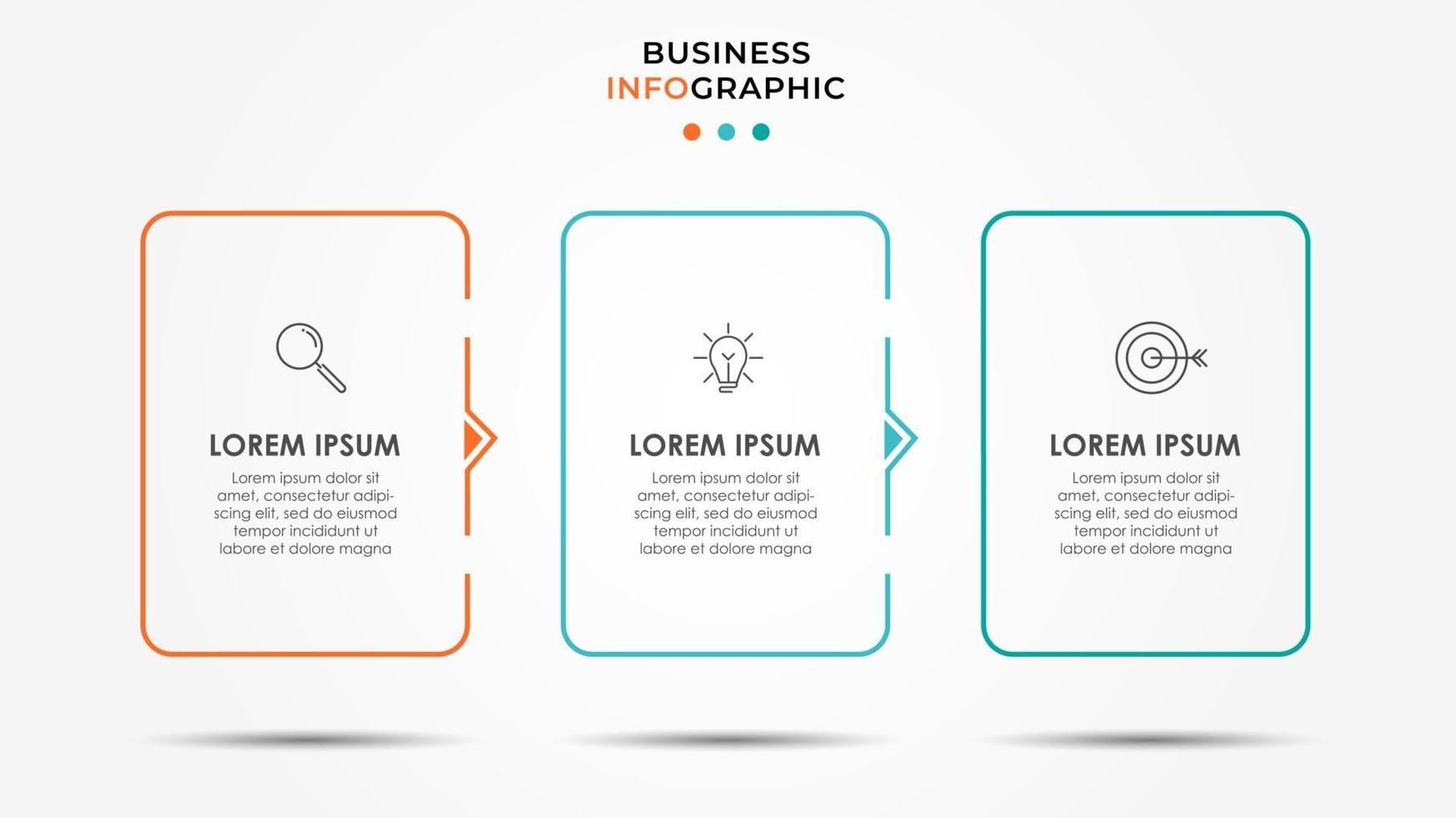 BUSINESS
INFOGRAPHIC

LOREM IPSUM

Lorem ipsum dolor sit amet, consectetur adipiscing elit, sed do eiusmod tempor incididunt ut labore et dolore magna

LOREM IPSUM

Lorem ipsum dolor sit amet, consectetur adipiscing elit, sed do eiusmod tempor incididunt ut labore et dolore magna

LOREM IPSUM

Lorem ipsum dolor sit amet, consectetur adipiscing elit, sed do eiusmod tempor incididunt ut labore et dolore magna