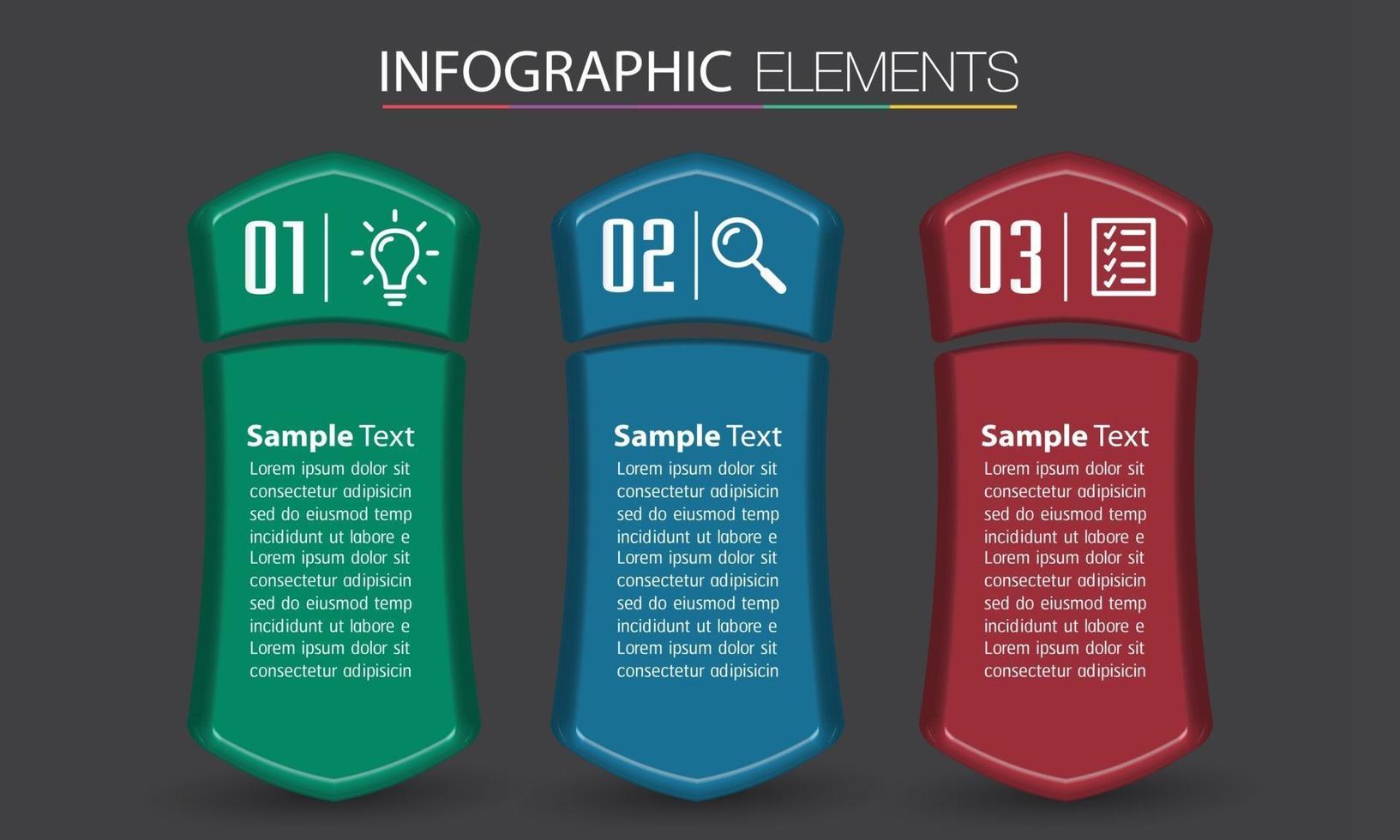 INFOGRAPHIC ELEMENTS

01

Sample Text
Lorem ipsum dolor sit consectetur adipisicin sed do eiusmod temp incididunt ut labore e Lorem ipsum dolor sit consectetur adipisicin sed do eiusmod temp incididunt ut labore e Lorem ipsum dolor sit consectetur adipisicin

02

Sample Text
Lorem ipsum dolor sit consectetur adipisicin sed do eiusmod temp incididunt ut labore e Lorem ipsum dolor sit consectetur adipisicin sed do eiusmod temp incididunt ut labore e Lorem ipsum dolor sit consectetur adipisicin

03

Sample Text
Lorem ipsum dolor sit consectetur adipisicin sed do eiusmod temp incididunt ut labore e Lorem ipsum dolor sit consectetur adipisicin sed do eiusmod temp incididunt ut labore e Lorem ipsum dolor sit consectetur adipisicin