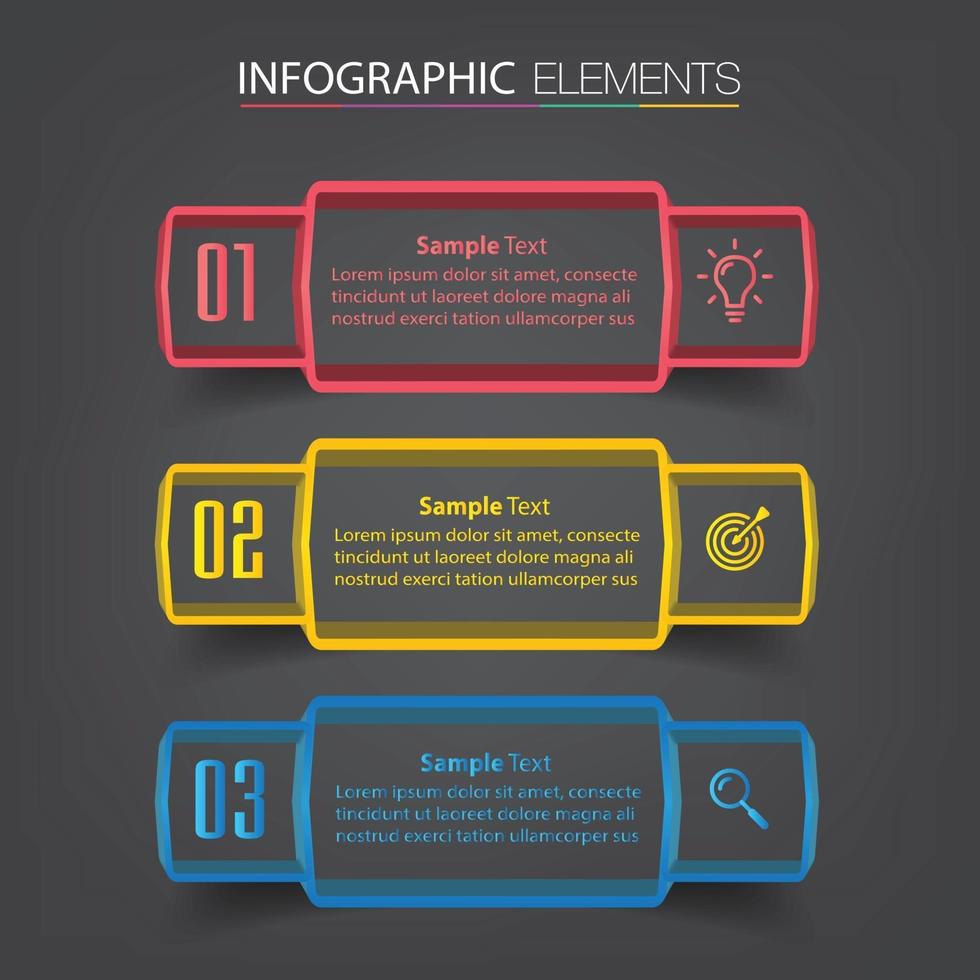 INFOGRAPHIC ELEMENTS

01

Sample Text
Lorem ipsum dolor sit amet, consecte tincidunt ut laoreet dolore magna ali nostrud exerci tation ullamcorper sus

02

Sample Text
Lorem ipsum dolor sit amet, consecte tincidunt ut laoreet dolore magna ali nostrud exerci tation ullamcorper sus

03

Sample Text
Lorem ipsum dolor sit amet, consecte tincidunt ut laoreet dolore magna ali nostrud exerci tation ullamcorper sus