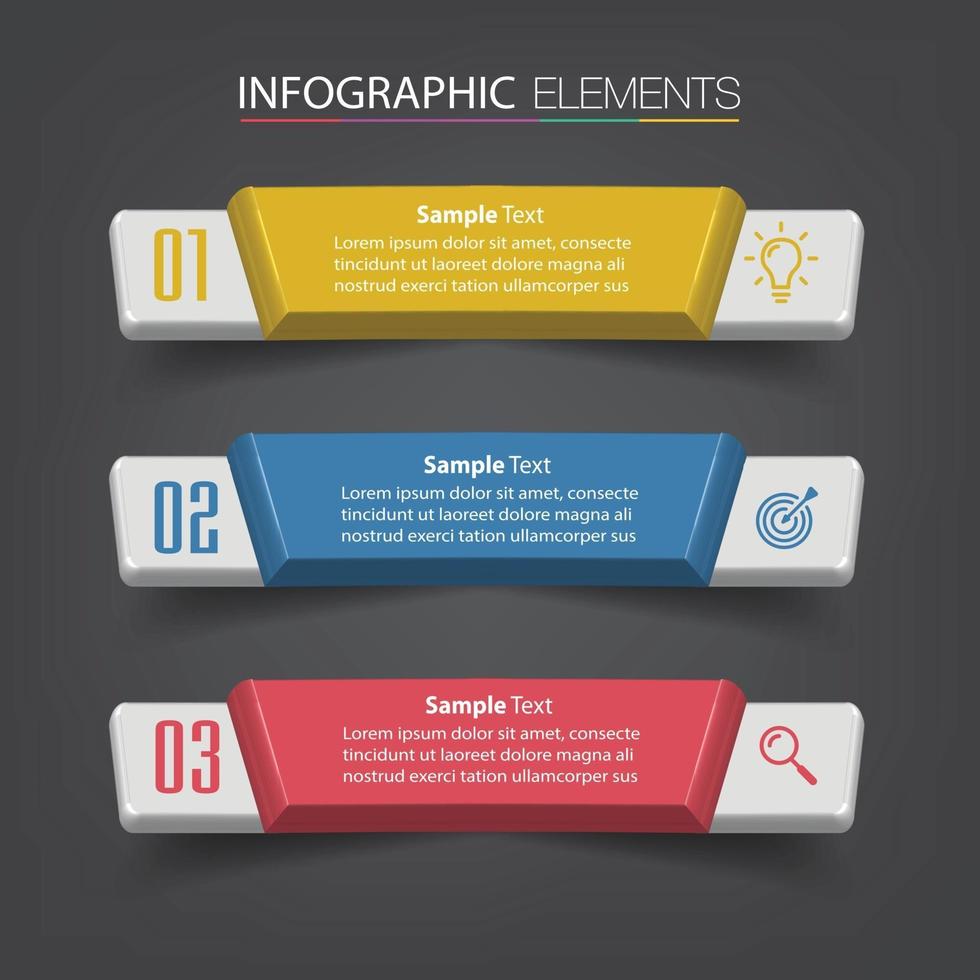 INFOGRAPHIC ELEMENTS

01

Sample Text
Lorem ipsum dolor sit amet, consecte tincidunt ut laoreet dolore magna ali nostrud exerci tation ullamcorper sus

02

Sample Text
Lorem ipsum dolor sit amet, consecte tincidunt ut laoreet dolore magna ali nostrud exerci tation ullamcorper sus

03

Sample Text
Lorem ipsum dolor sit amet, consecte tincidunt ut laoreet dolore magna ali nostrud exerci tation ullamcorper sus