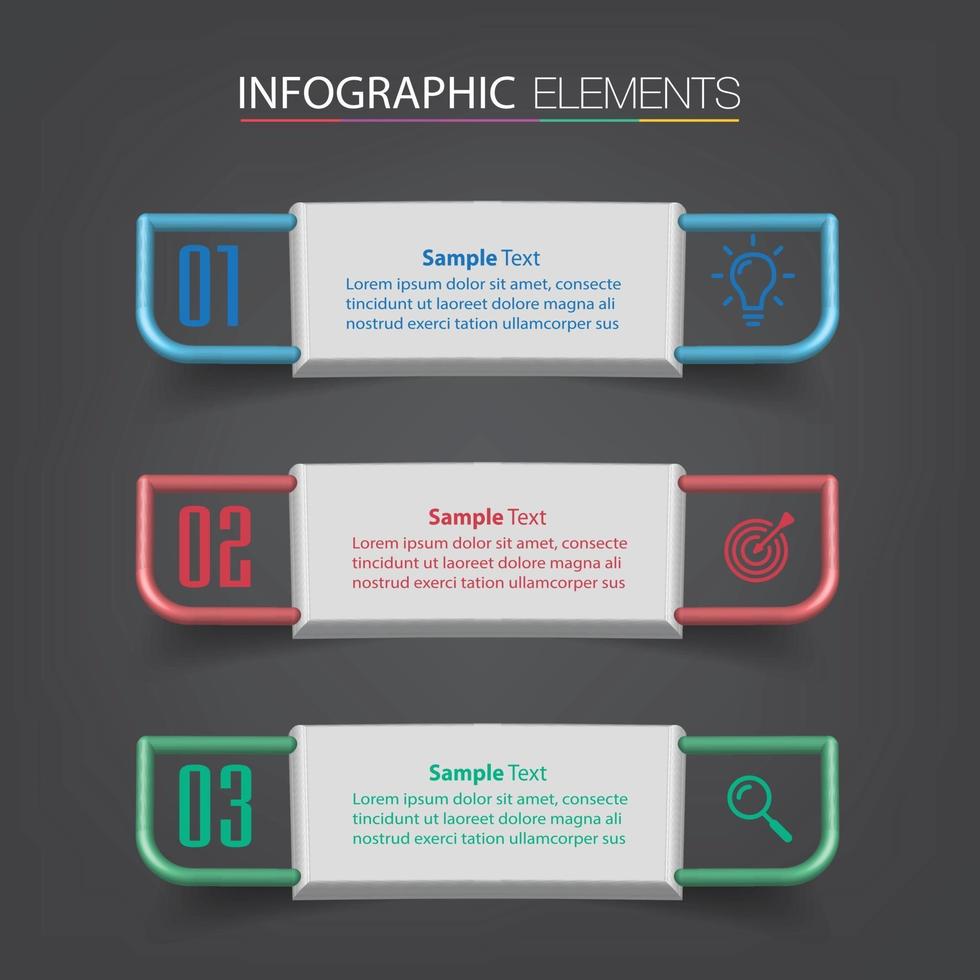 INFOGRAPHIC ELEMENTS

01

Sample Text
Lorem ipsum dolor sit amet, consecte tincidunt ut laoreet dolore magna ali nostrud exerci tation ullamcorper sus

02

Sample Text
Lorem ipsum dolor sit amet, consecte tincidunt ut laoreet dolore magna ali nostrud exerci tation ullamcorper sus

03

Sample Text
Lorem ipsum dolor sit amet, consecte tincidunt ut laoreet dolore magna ali nostrud exerci tation ullamcorper sus