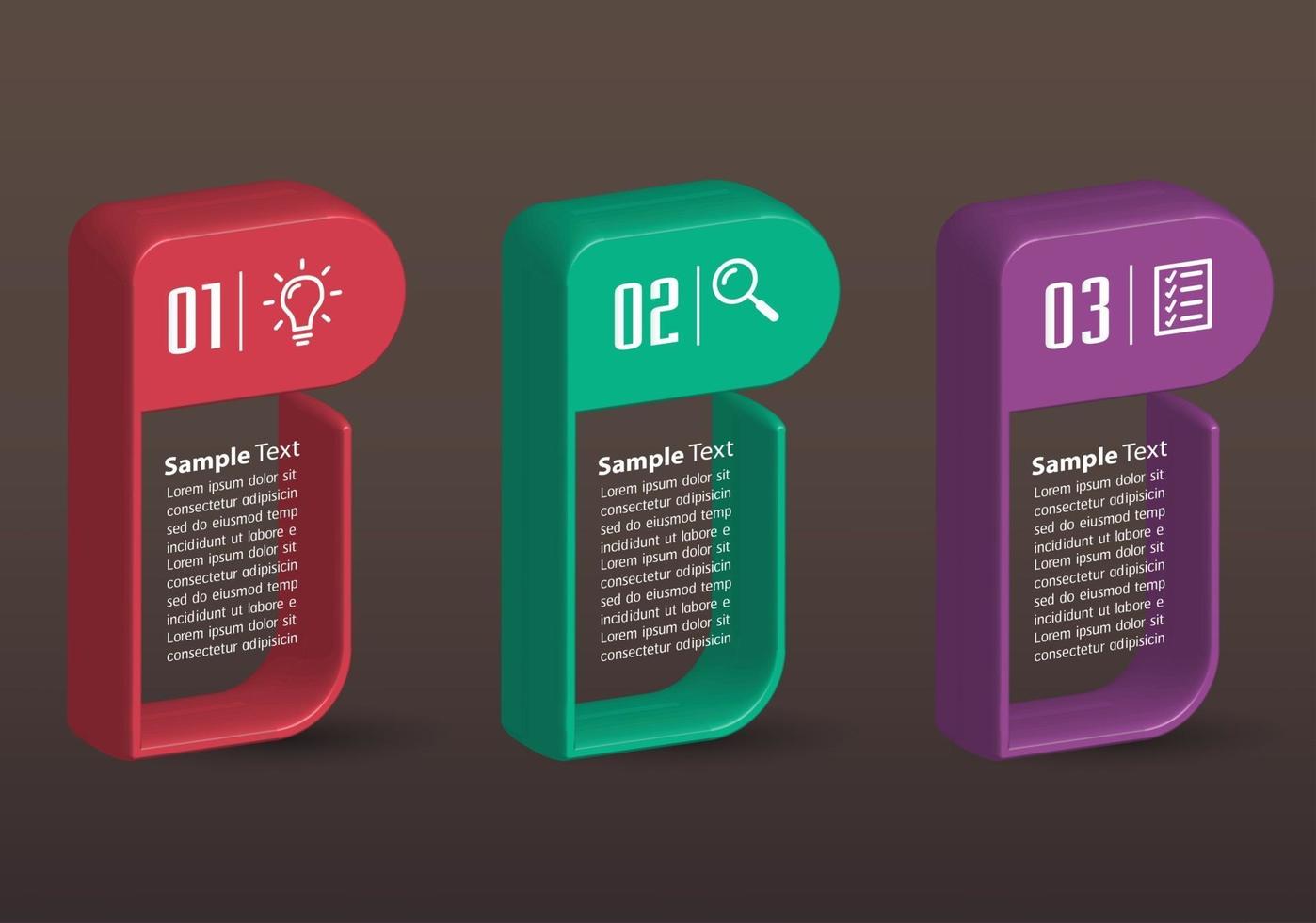 01

Sample Text

Lorem ipsum dolor sit consectetur adipisicin sed do eiusmod temp incididunt ut labore e Lorem ipsum dolor sit consectetur adipisicin sed do eiusmod temp incididunt ut labore e Lorem ipsum dolor sit consectetur adipisicin

02

Sample Text

Lorem ipsum dolor sit consectetur adipisicin sed do eiusmod temp incididunt ut labore e Lorem ipsum dolor sit consectetur adipisicin sed do eiusmod temp incididunt ut labore e Lorem ipsum dolor sit consectetur adipisicin

03

Sample Text

Lorem ipsum dolor sit consectetur adipisicin sed do eiusmod temp incididunt ut labore e Lorem ipsum dolor sit consectetur adipisicin sed do eiusmod temp incididunt ut labore e Lorem ipsum dolor sit consectetur adipisicin