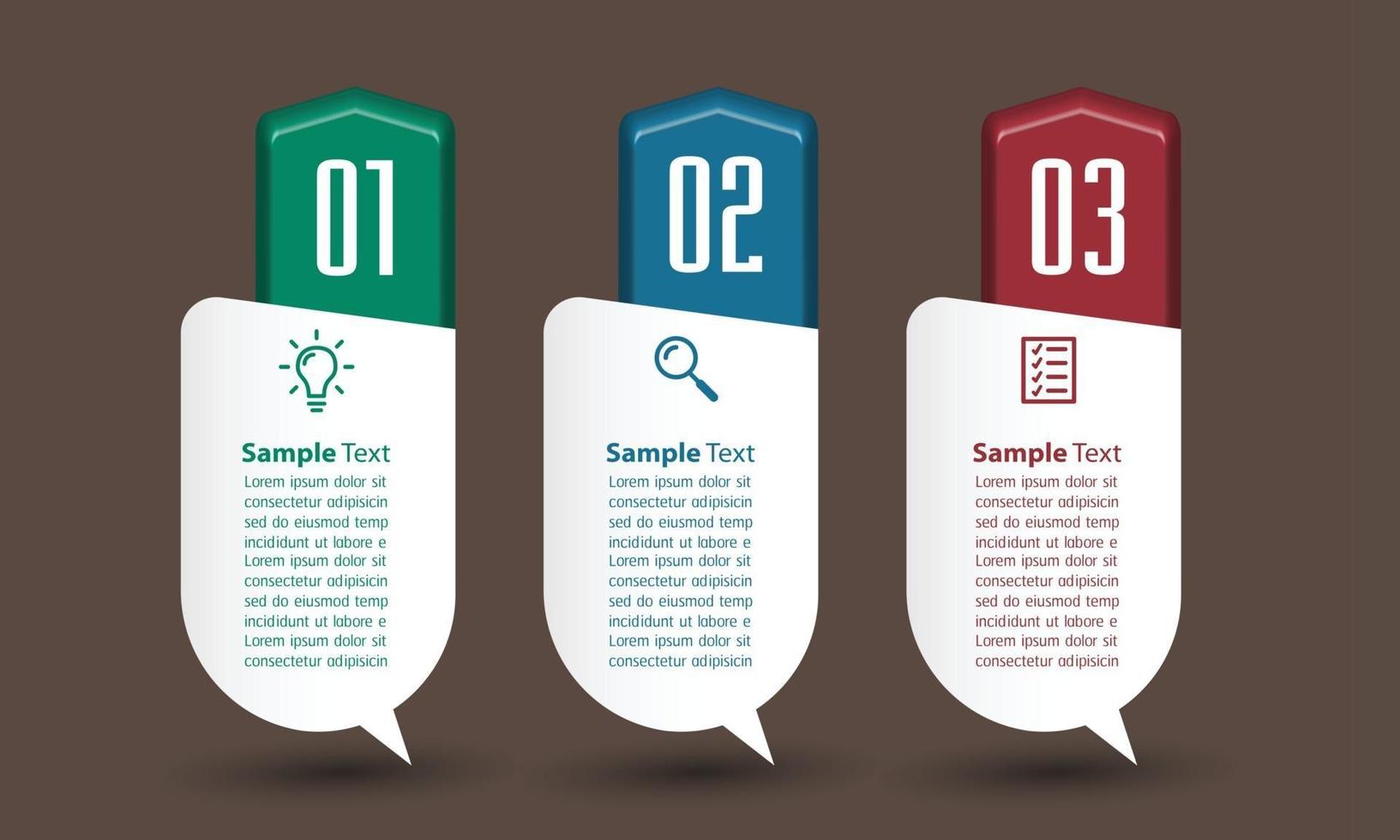 01

Sample Text

Lorem ipsum dolor sit consectetur adipisicin sed do eiusmod temp incididunt ut labore e Lorem ipsum dolor sit consectetur adipisicin sed do eiusmod temp incididunt ut labore e Lorem ipsum dolor sit consectetur adipisicin

02

Sample Text

Lorem ipsum dolor sit consectetur adipisicin sed do eiusmod temp incididunt ut labore e Lorem ipsum dolor sit consectetur adipisicin sed do eiusmod temp incididunt ut labore e Lorem ipsum dolor sit consectetur adipisicin

03

Sample Text

Lorem ipsum dolor sit consectetur adipisicin sed do eiusmod temp incididunt ut labore e Lorem ipsum dolor sit consectetur adipisicin sed do eiusmod temp incididunt ut labore e Lorem ipsum dolor sit consectetur adipisicin