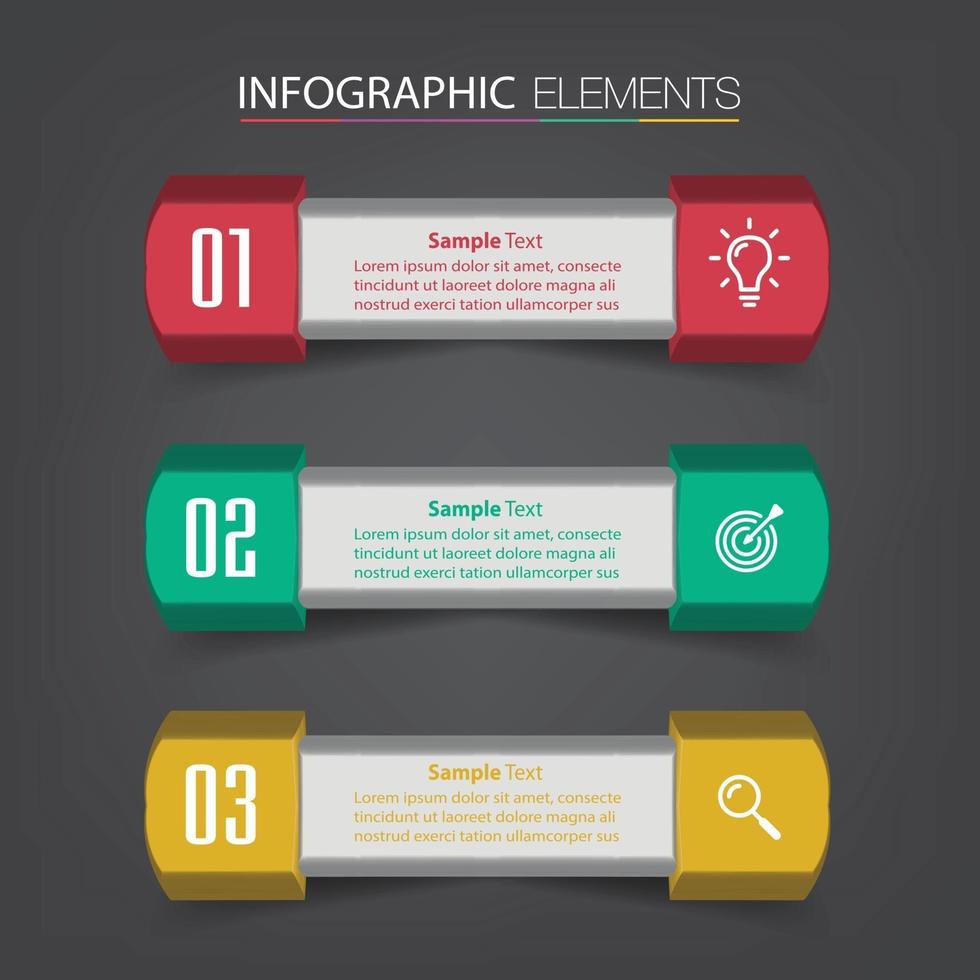 INFOGRAPHIC ELEMENTS

01

Sample Text
Lorem ipsum dolor sit amet, consecte tincidunt ut laoreet dolore magna ali nostrud exerci tation ullamcorper sus

02

Sample Text
Lorem ipsum dolor sit amet, consecte tincidunt ut laoreet dolore magna ali nostrud exerci tation ullamcorper sus

03

Sample Text
Lorem ipsum dolor sit amet, consecte tincidunt ut laoreet dolore magna ali nostrud exerci tation ullamcorper sus