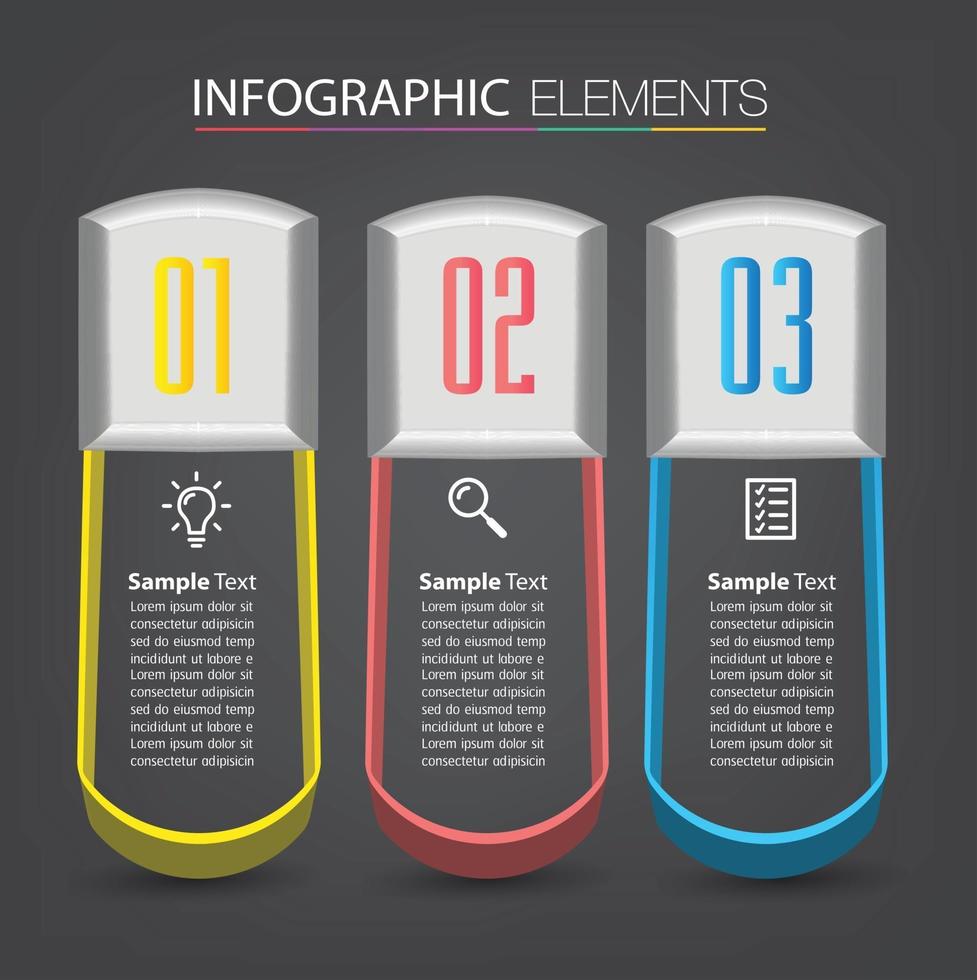 INFOGRAPHIC ELEMENTS

01

Sample Text
Lorem ipsum dolor sit consectetur adipisicin sed do eiusmod temp incididunt ut labore e Lorem ipsum dolor sit consectetur adipisicin sed do eiusmod temp incididunt ut labore e Lorem ipsum dolor sit consectetur adipisicin

02

Sample Text
Lorem ipsum dolor sit consectetur adipisicin sed do eiusmod temp incididunt ut labore e Lorem ipsum dolor sit consectetur adipisicin sed do eiusmod temp incididunt ut labore e Lorem ipsum dolor sit consectetur adipisicin

03

Sample Text
Lorem ipsum dolor sit consectetur adipisicin sed do eiusmod temp incididunt ut labore e Lorem ipsum dolor sit consectetur adipisicin sed do eiusmod temp incididunt ut labore e Lorem ipsum dolor sit consectetur adipisicin