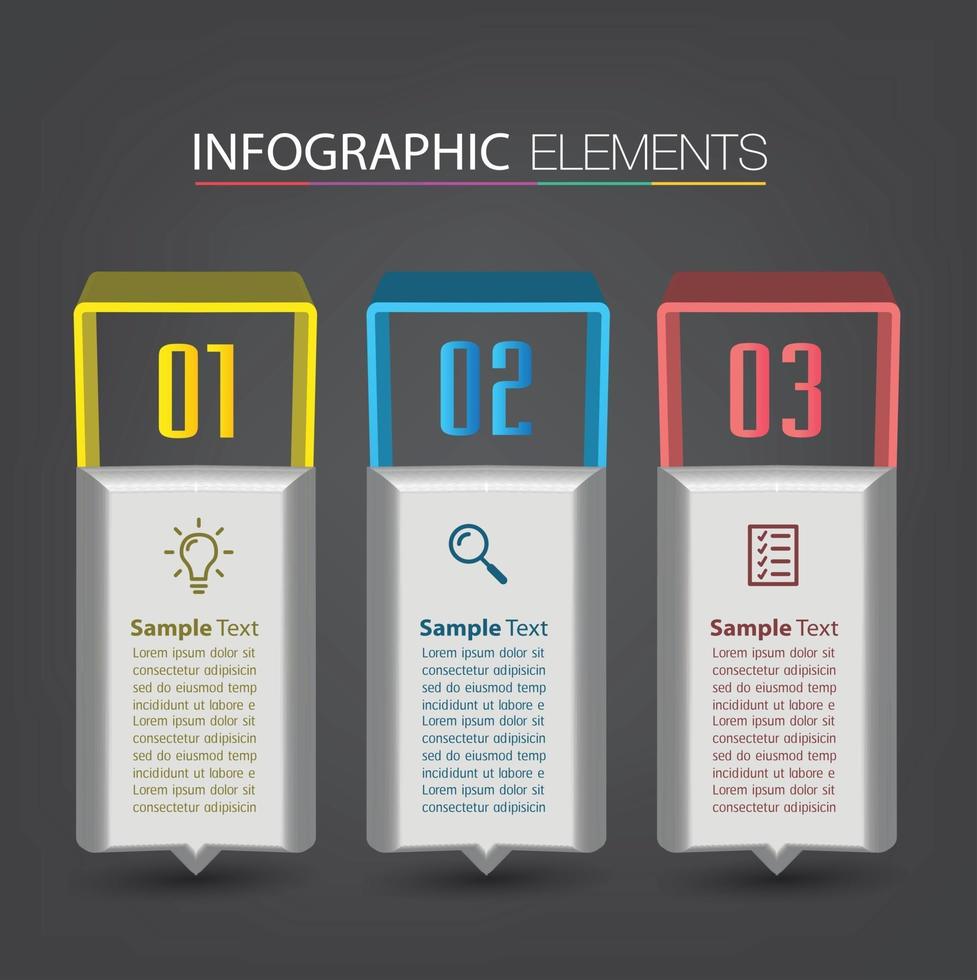 INFOGRAPHIC ELEMENTS

01

Sample Text
Lorem ipsum dolor sit consectetur adipisicin sed do eiusmod temp incididunt ut labore e Lorem ipsum dolor sit consectetur adipisicin sed do eiusmod temp incididunt ut labore e Lorem ipsum dolor sit consectetur adipisicin

02

Sample Text
Lorem ipsum dolor sit consectetur adipisicin sed do eiusmod temp incididunt ut labore e Lorem ipsum dolor sit consectetur adipisicin sed do eiusmod temp incididunt ut labore e Lorem ipsum dolor sit consectetur adipisicin

03

Sample Text
Lorem ipsum dolor sit consectetur adipisicin sed do eiusmod temp incididunt ut labore e Lorem ipsum dolor sit consectetur adipisicin sed do eiusmod temp incididunt ut labore e Lorem ipsum dolor sit consectetur adipisicin