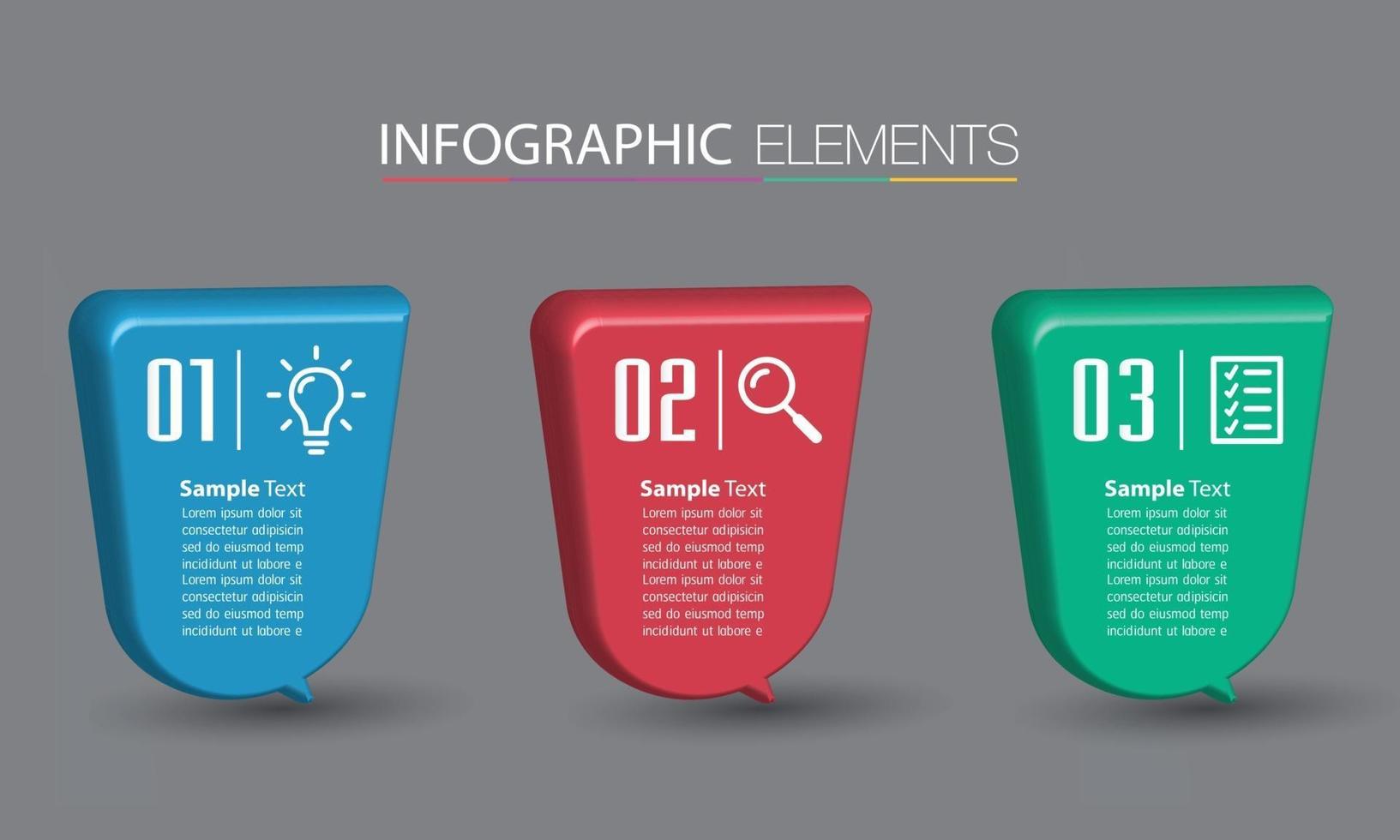 INFOGRAPHIC ELEMENTS

01

Sample Text
Lorem ipsum dolor sit consectetur adipisicin sed do eiusmod temp incididunt ut labore e Lorem ipsum dolor sit consectetur adipisicin sed do eiusmod temp incididunt ut labore e

02

Sample Text
Lorem ipsum dolor sit consectetur adipisicin sed do eiusmod temp incididunt ut labore e Lorem ipsum dolor sit consectetur adipisicin sed do eiusmod temp incididunt ut labore e

03

Sample Text
Lorem ipsum dolor sit consectetur adipisicin sed do eiusmod temp incididunt ut labore e Lorem ipsum dolor sit consectetur adipisicin sed do eiusmod temp incididunt ut labore e