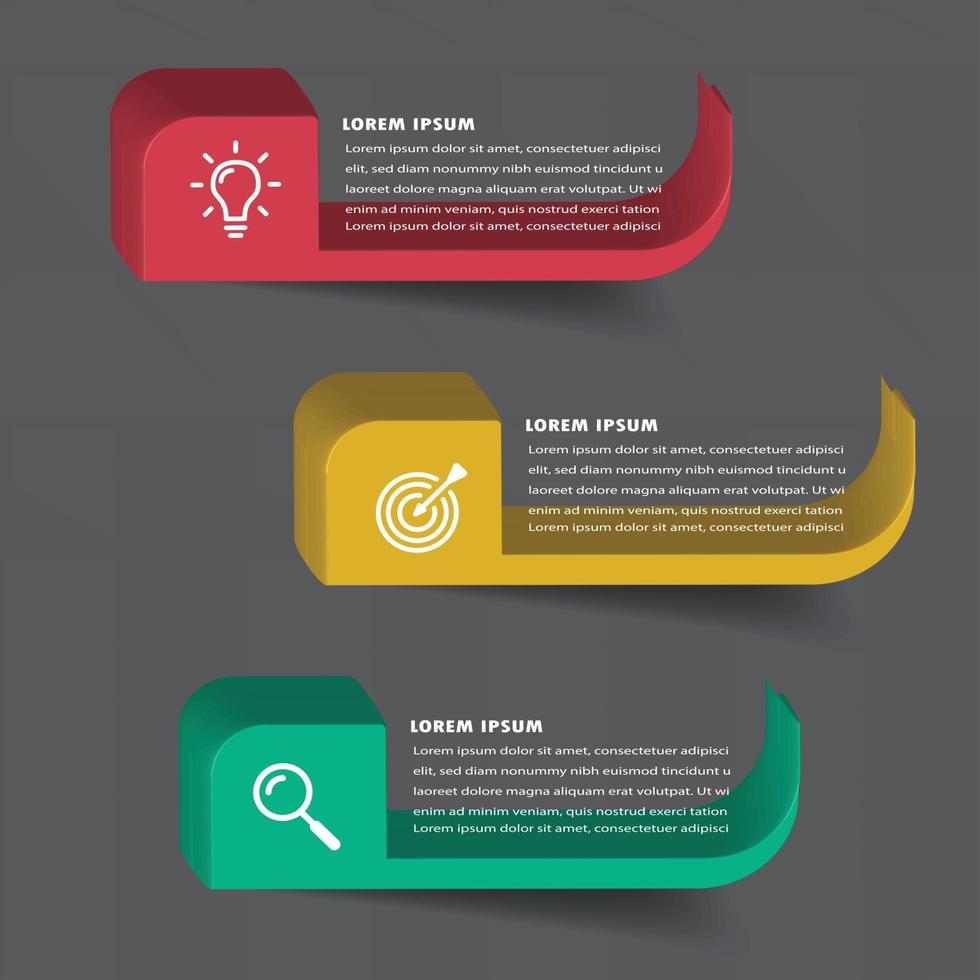 LOREM IPSUM

Lorem ipsum dolor sit amet, consectetuer adipisci elit, sed diam nonummy nibh euismod tincidunt u laoreet dolore magna aliquam erat volutpat. Ut wi enim ad minim veniam, quis nostrud exerci tation Lorem ipsum dolor sit amet, consectetuer adipisci

LOREM IPSUM

Lorem ipsum dolor sit amet, consectetuer adipisci elit, sed diam nonummy nibh euismod tincidunt u laoreet dolore magna aliquam erat volutpat. Ut wi enim ad minim veniam, quis nostrud exerci tation Lorem ipsum dolor sit amet, consectetuer adipisci

LOREM IPSUM

Lorem ipsum dolor sit amet, consectetuer adipisci elit, sed diam nonummy nibh euismod tincidunt u laoreet dolore magna aliquam erat volutpat. Ut wi enim ad minim veniam, quis nostrud exerci tation Lorem ipsum dolor sit amet, consectetuer adipisci