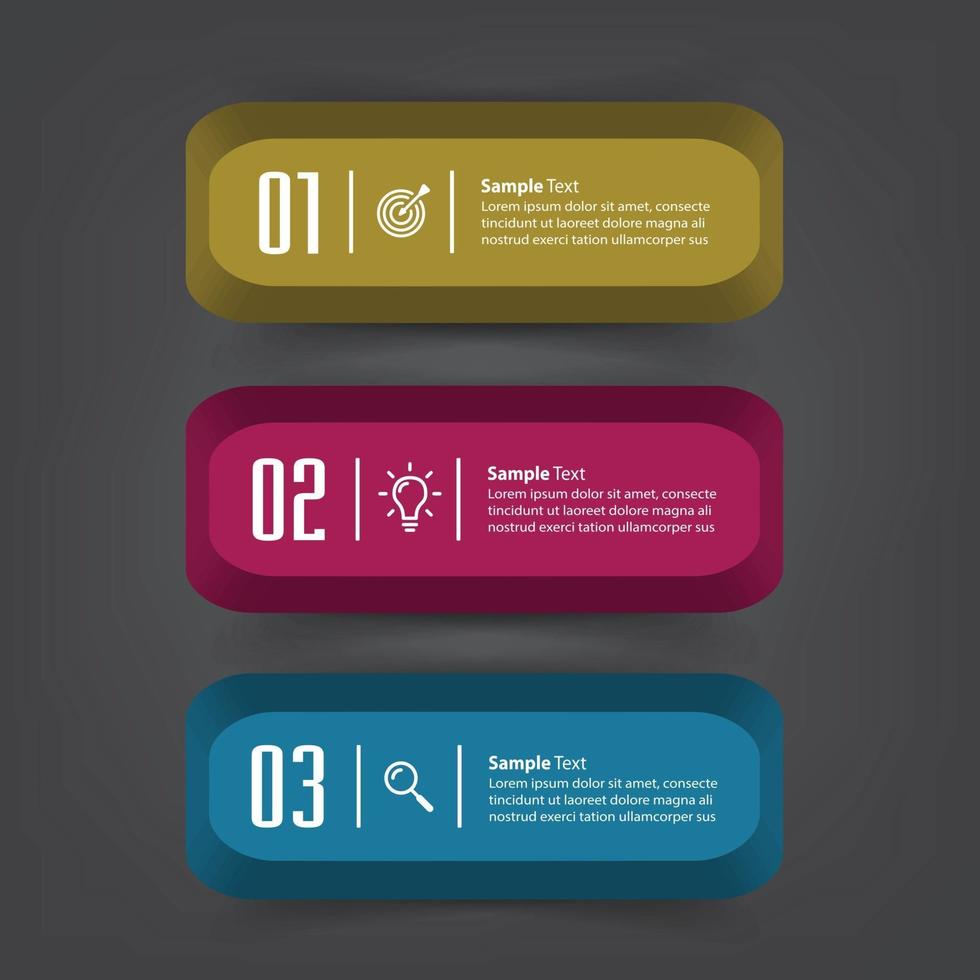 01

Sample Text
Lorem ipsum dolor sit amet, consecte tincidunt ut laoreet dolore magna ali nostrud exerci tation ullamcorper sus

02

Sample Text
Lorem ipsum dolor sit amet, consecte tincidunt ut laoreet dolore magna ali nostrud exerci tation ullamcorper sus

03

Sample Text
Lorem ipsum dolor sit amet, consecte tincidunt ut laoreet dolore magna ali nostrud exerci tation ullamcorper sus