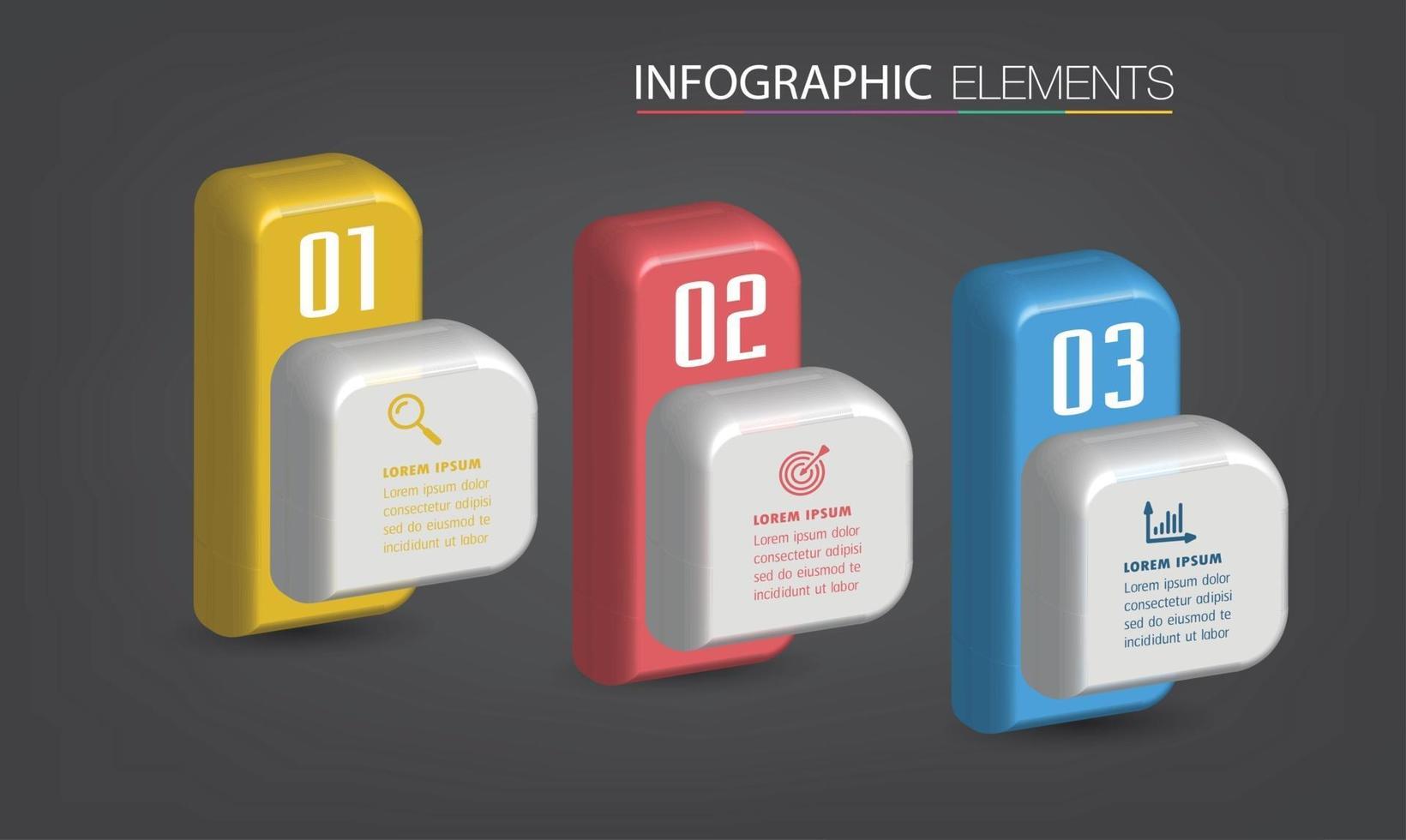 INFOGRAPHIC ELEMENTS

01

LOREM IPSUM
Lorem ipsum dolor consectetur adipisi sed do eiusmod te incididunt ut labor

02

LOREM IPSUM
Lorem ipsum dolor consectetur adipisi sed do eiusmod te incididunt ut labor

03

LOREM IPSUM
Lorem ipsum dolor consectetur adipisi sed do eiusmod te incididunt ut labor