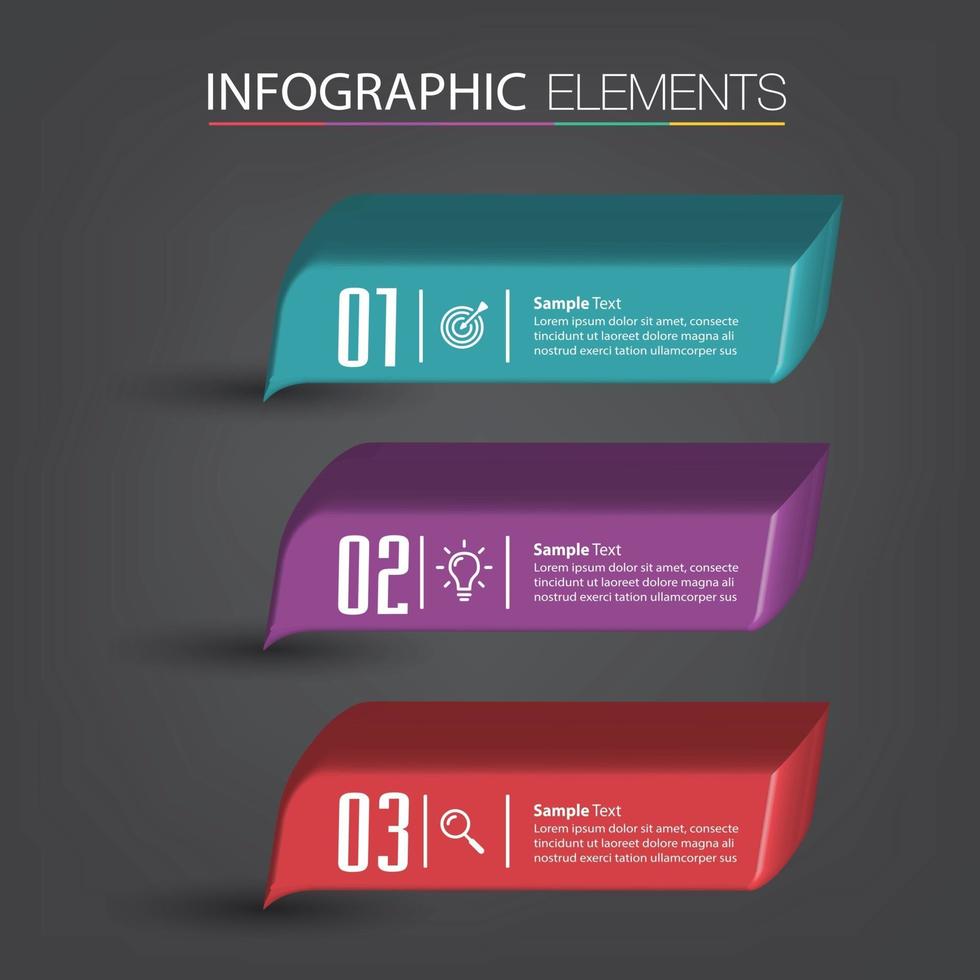 INFOGRAPHIC ELEMENTS

01

Sample Text
Lorem ipsum dolor sit amet, consecte tincidunt ut laoreet dolore magna ali nostrud exerci tation ullamcorper sus

02

Sample Text
Lorem ipsum dolor sit amet, consecte tincidunt ut laoreet dolore magna ali nostrud exerci tation ullamcorper sus

03

Sample Text
Lorem ipsum dolor sit amet, consecte tincidunt ut laoreet dolore magna ali nostrud exerci tation ullamcorper sus