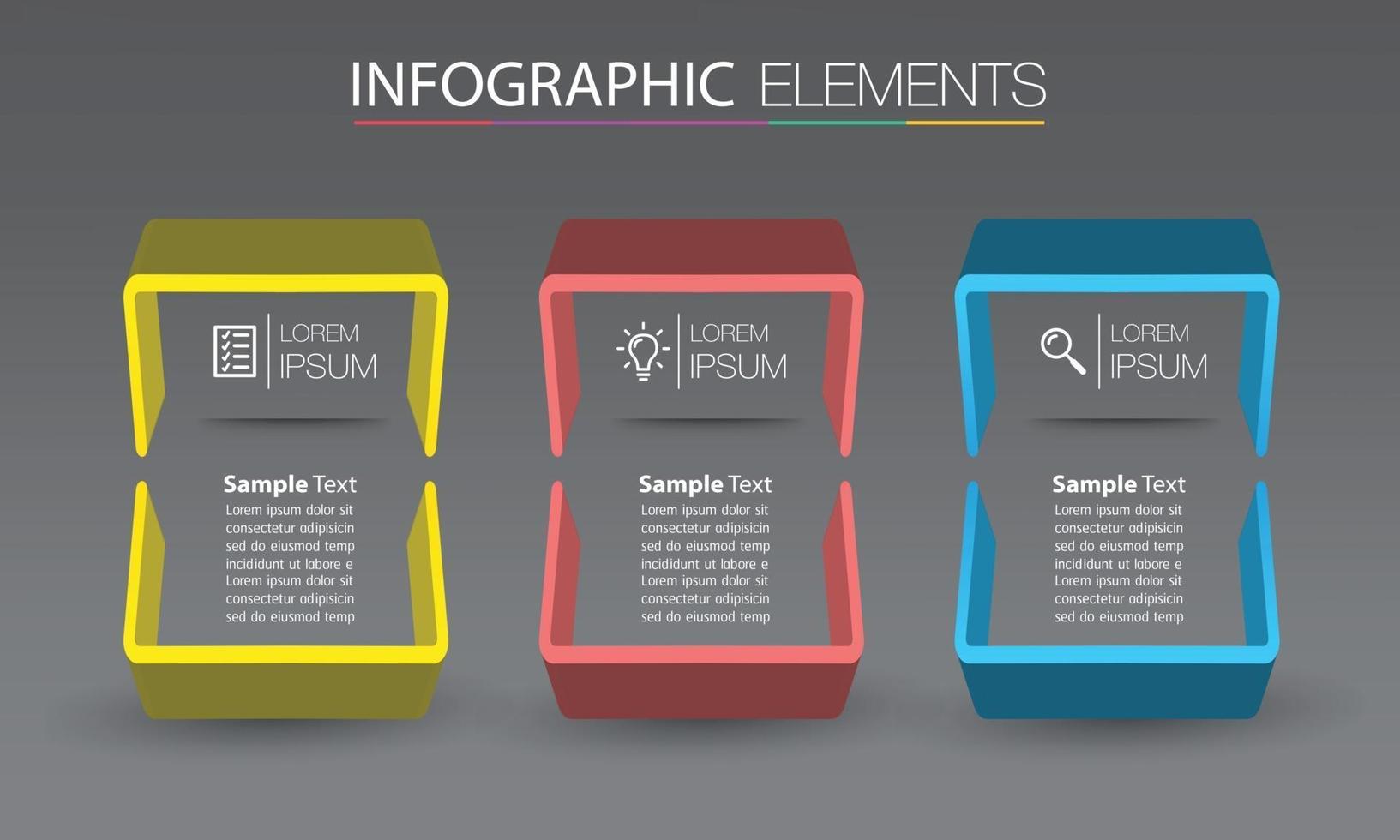 INFOGRAPHIC ELEMENTS

LOREM IPSUM

Sample Text
Lorem ipsum dolor sit consectetur adipisicin sed do eiusmod temp incididunt ut labore e Lorem ipsum dolor sit consectetur adipisicin sed do eiusmod temp

LOREM IPSUM

Sample Text
Lorem ipsum dolor sit consectetur adipisicin sed do eiusmod temp incididunt ut labore e Lorem ipsum dolor sit consectetur adipisicin sed do eiusmod temp

LOREM IPSUM

Sample Text
Lorem ipsum dolor sit consectetur adipisicin sed do eiusmod temp incididunt ut labore e Lorem ipsum dolor sit consectetur adipisicin sed do eiusmod temp