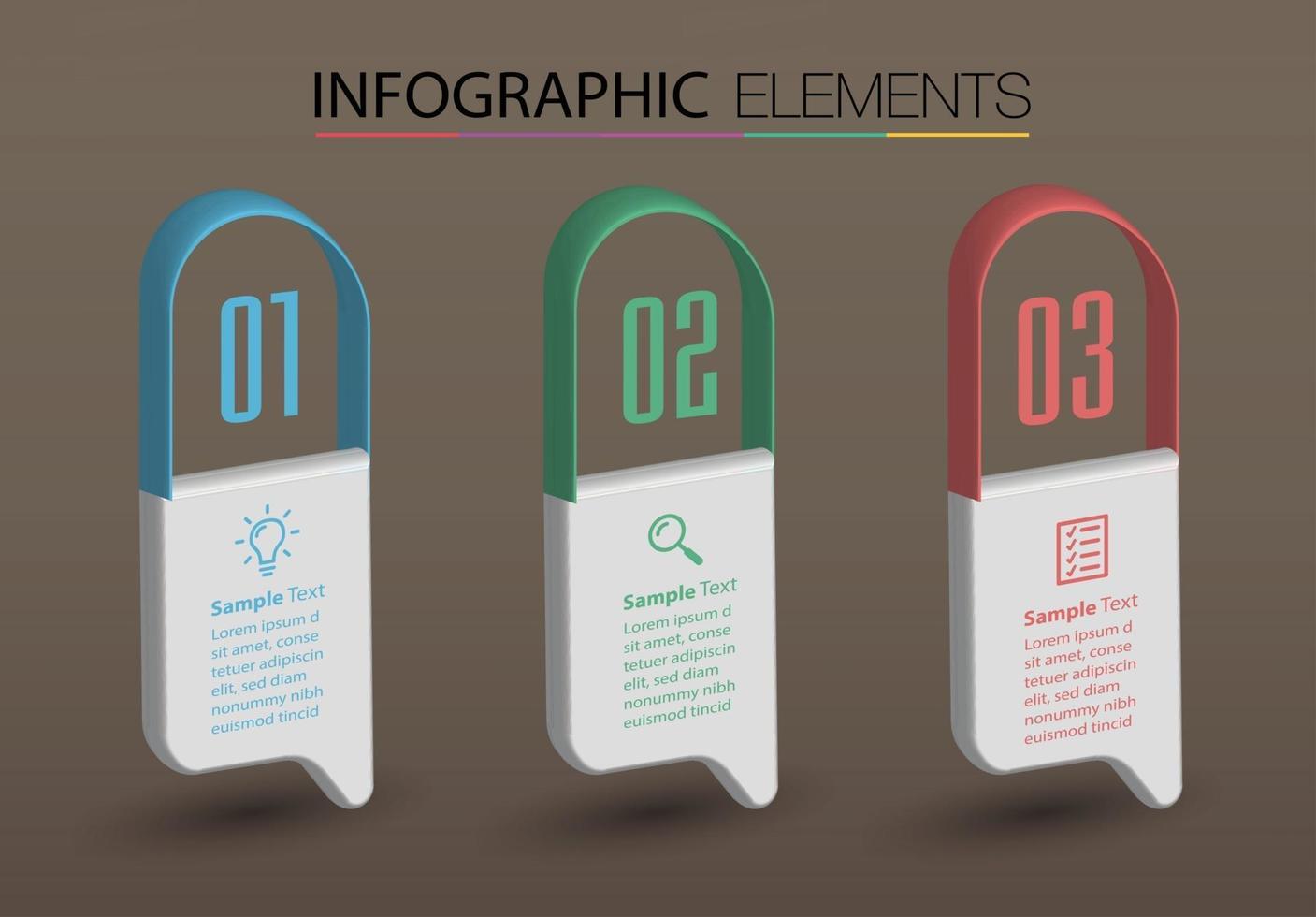 INFOGRAPHIC ELEMENTS

01

Sample Text
Lorem ipsum d sit amet, conse tetuer adipiscin elit, sed diam nonummy nibh euismod tincid

02

Sample Text
Lorem ipsum d sit amet, conse tetuer adipiscin elit, sed diam nonummy nibh euismod tincid

03

Sample Text
Lorem ipsum d sit amet, conse tetuer adipiscin elit, sed diam nonummy nibh euismod tincid