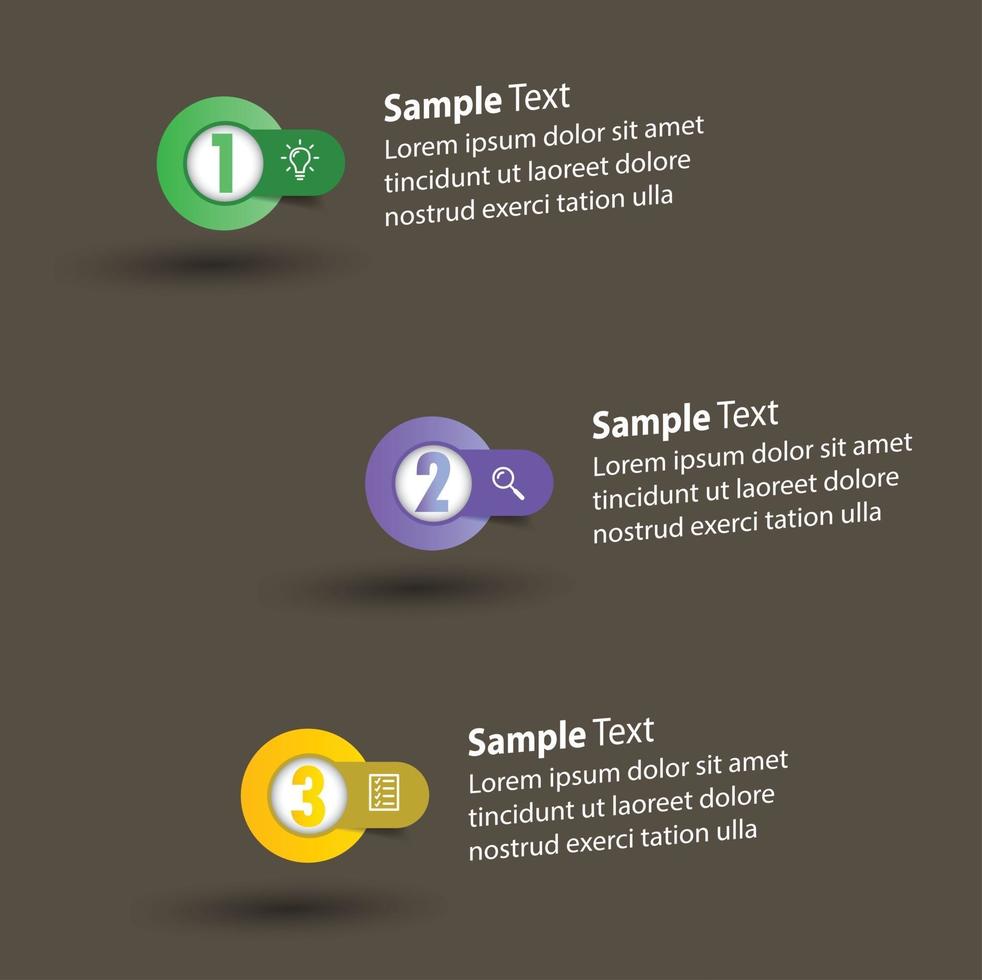 1

Sample Text
Lorem ipsum dolor sit amet tincidunt ut laoreet dolore nostrud exerci tation ulla

2

Sample Text
Lorem ipsum dolor sit amet tincidunt ut laoreet dolore nostrud exerci tation ulla

3

Sample Text
Lorem ipsum dolor sit amet tincidunt ut laoreet dolore nostrud exerci tation ulla