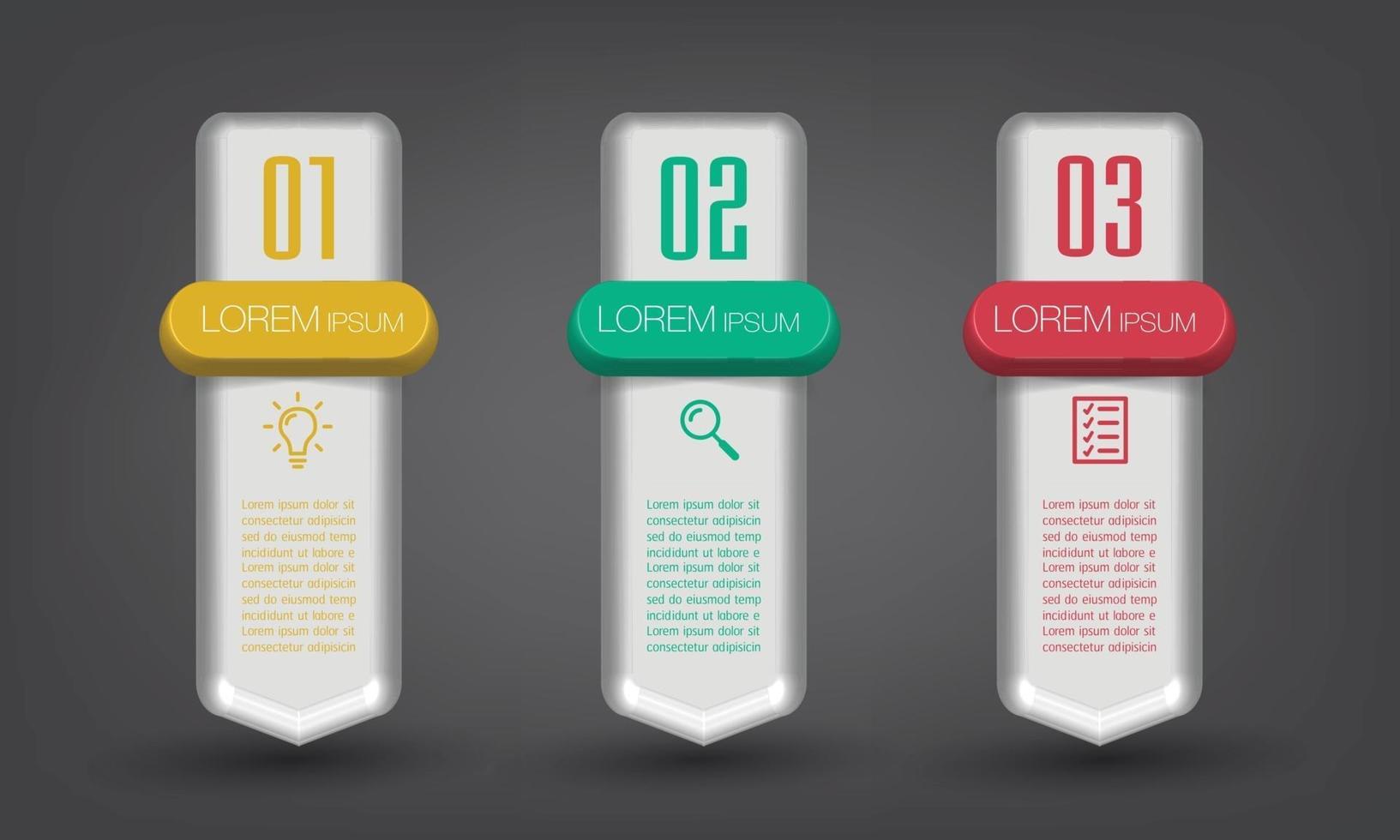 01

LOREM IPSUM

Lorem ipsum dolor sit consectetur adipisicin sed do eiusmod temp incididunt ut labore e Lorem ipsum dolor sit consectetur adipisicin sed do eiusmod temp incididunt ut labore e Lorem ipsum dolor sit consectetur adipisicin

02

LOREM IPSUM

Lorem ipsum dolor sit consectetur adipisicin sed do eiusmod temp incididunt ut labore e Lorem ipsum dolor sit consectetur adipisicin sed do eiusmod temp incididunt ut labore e Lorem ipsum dolor sit consectetur adipisicin

03

LOREM IPSUM

Lorem ipsum dolor sit consectetur adipisicin sed do eiusmod temp incididunt ut labore e Lorem ipsum dolor sit consectetur adipisicin sed do eiusmod temp incididunt ut labore e Lorem ipsum dolor sit consectetur adipisicin