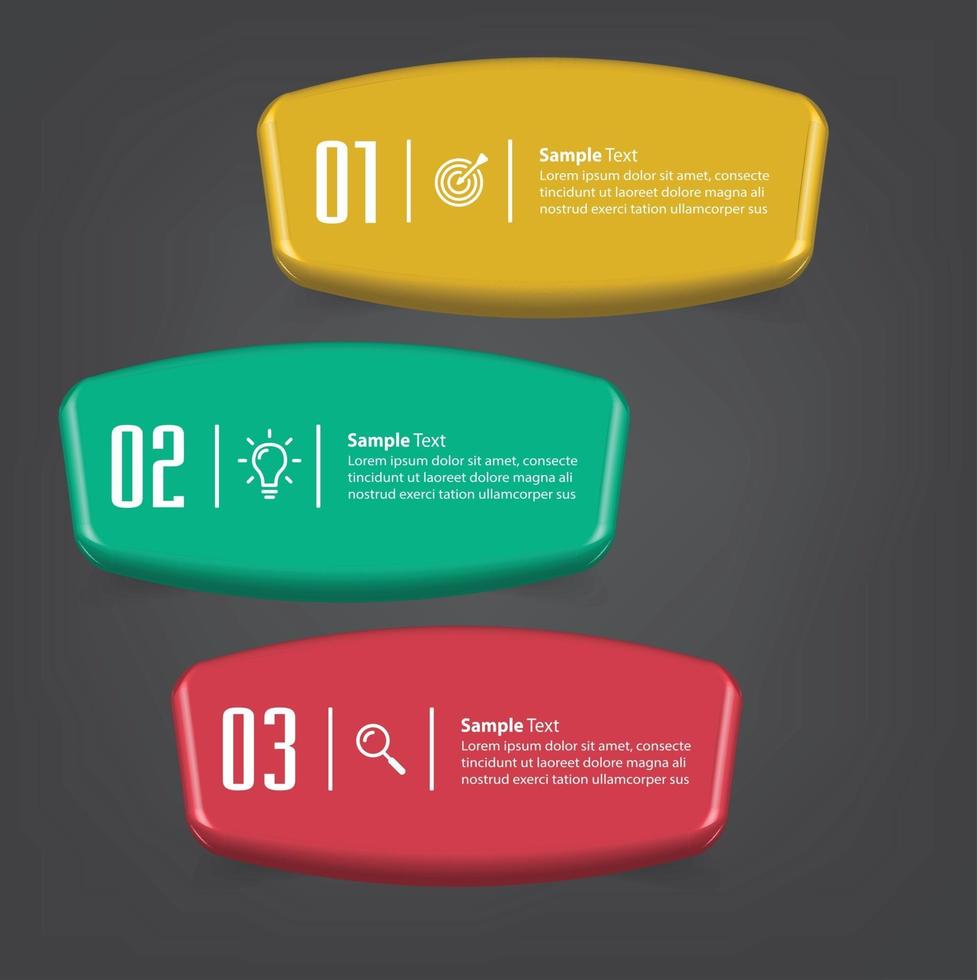 01

Sample Text
Lorem ipsum dolor sit amet, consecte tincidunt ut laoreet dolore magna ali nostrud exerci tation ullamcorper sus

02

Sample Text
Lorem ipsum dolor sit amet, consecte tincidunt ut laoreet dolore magna ali nostrud exerci tation ullamcorper sus

03

Sample Text
Lorem ipsum dolor sit amet, consecte tincidunt ut laoreet dolore magna ali nostrud exerci tation ullamcorper sus