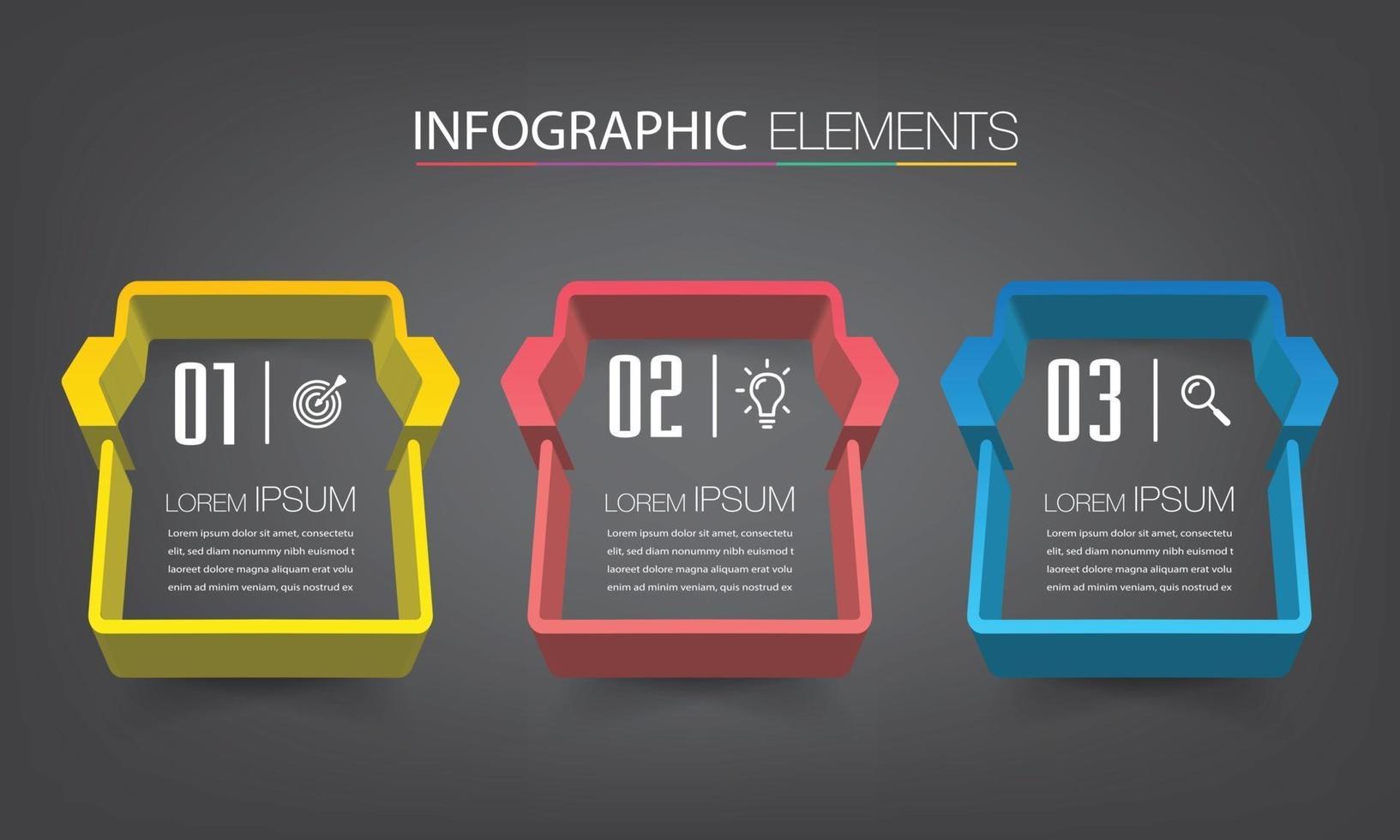 INFOGRAPHIC ELEMENTS

01

LOREM IPSUM

Lorem ipsum dolor sit amet, consectetu elit, sed diam nonummy nibh euismod t laoreet dolore magna aliquam erat volu enim ad minim veniam, quis nostrud ex

02

LOREM IPSUM

Lorem ipsum dolor sit amet, consectetu elit, sed diam nonummy nibh euismod t laoreet dolore magna aliquam erat volu enim ad minim veniam, quis nostrud ex

03

LOREM IPSUM

Lorem ipsum dolor sit amet, consectetu elit, sed diam nonummy nibh euismod t laoreet dolore magna aliquam erat volu enim ad minim veniam, quis nostrud ex