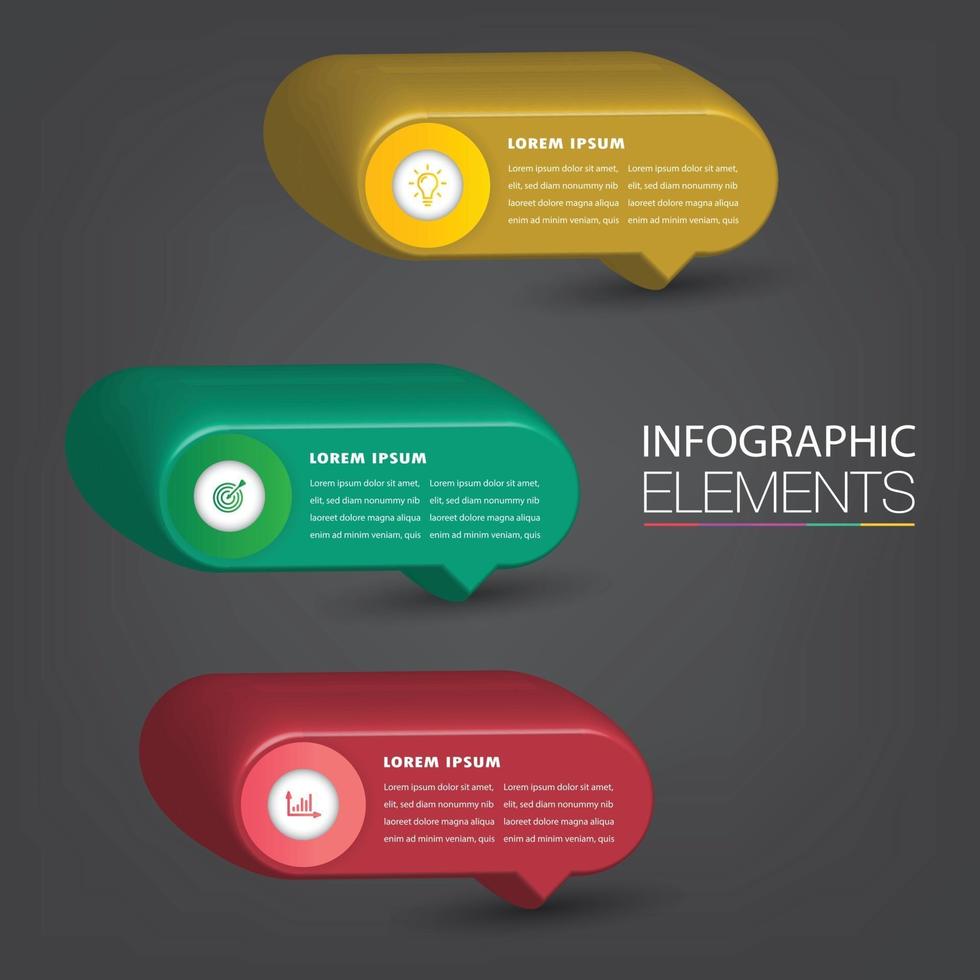 LOREM IPSUM

Lorem ipsum dolor sit amet, elit, sed diam nonummy nib laoreet dolore magna aliqua enim ad minim veniam, quis

Lorem ipsum dolor sit amet, elit, sed diam nonummy nib laoreet dolore magna aliqua enim ad minim veniam, quis

LOREM IPSUM

Lorem ipsum dolor sit amet, elit, sed diam nonummy nib laoreet dolore magna aliqua enim ad minim veniam, quis

Lorem ipsum dolor sit amet, elit, sed diam nonummy nib laoreet dolore magna aliqua enim ad minim veniam, quis

INFOGRAPHIC ELEMENTS

LOREM IPSUM

Lorem ipsum dolor sit amet, elit, sed diam nonummy nib laoreet dolore magna aliqua enim ad minim veniam, quis

Lorem ipsum dolor sit amet, elit, sed diam nonummy nib laoreet dolore magna aliqua enim ad minim veniam, quis