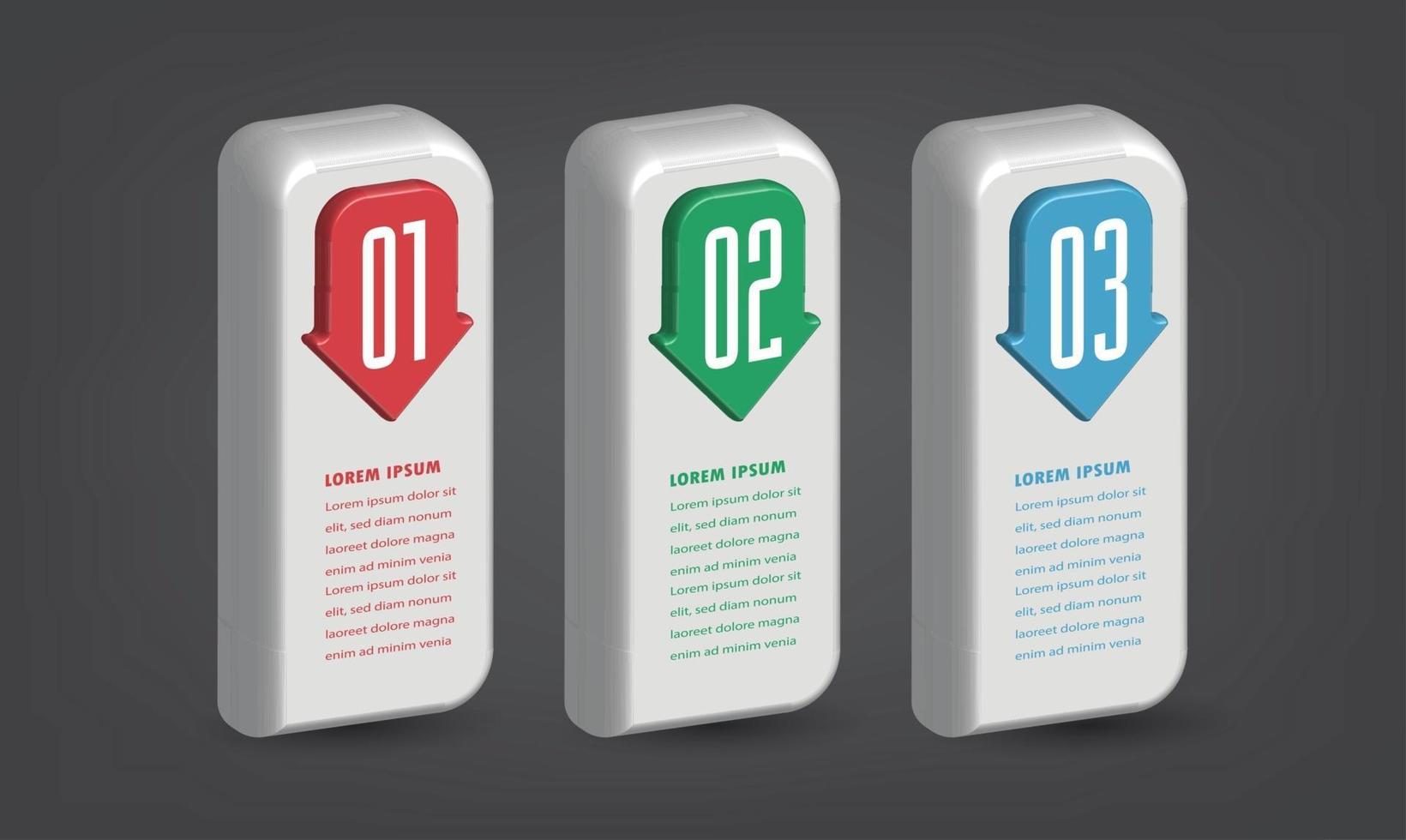 01

LOREM IPSUM

Lorem ipsum dolor sit elit, sed diam nonum laoreet dolore magna enim ad minim venia Lorem ipsum dolor sit elit, sed diam nonum laoreet dolore magna enim ad minim venia

02

LOREM IPSUM

Lorem ipsum dolor sit elit, sed diam nonum laoreet dolore magna enim ad minim venia Lorem ipsum dolor sit elit, sed diam nonum laoreet dolore magna enim ad minim venia

03

LOREM IPSUM

Lorem ipsum dolor sit elit, sed diam nonum laoreet dolore magna enim ad minim venia Lorem ipsum dolor sit elit, sed diam nonum laoreet dolore magna enim ad minim venia