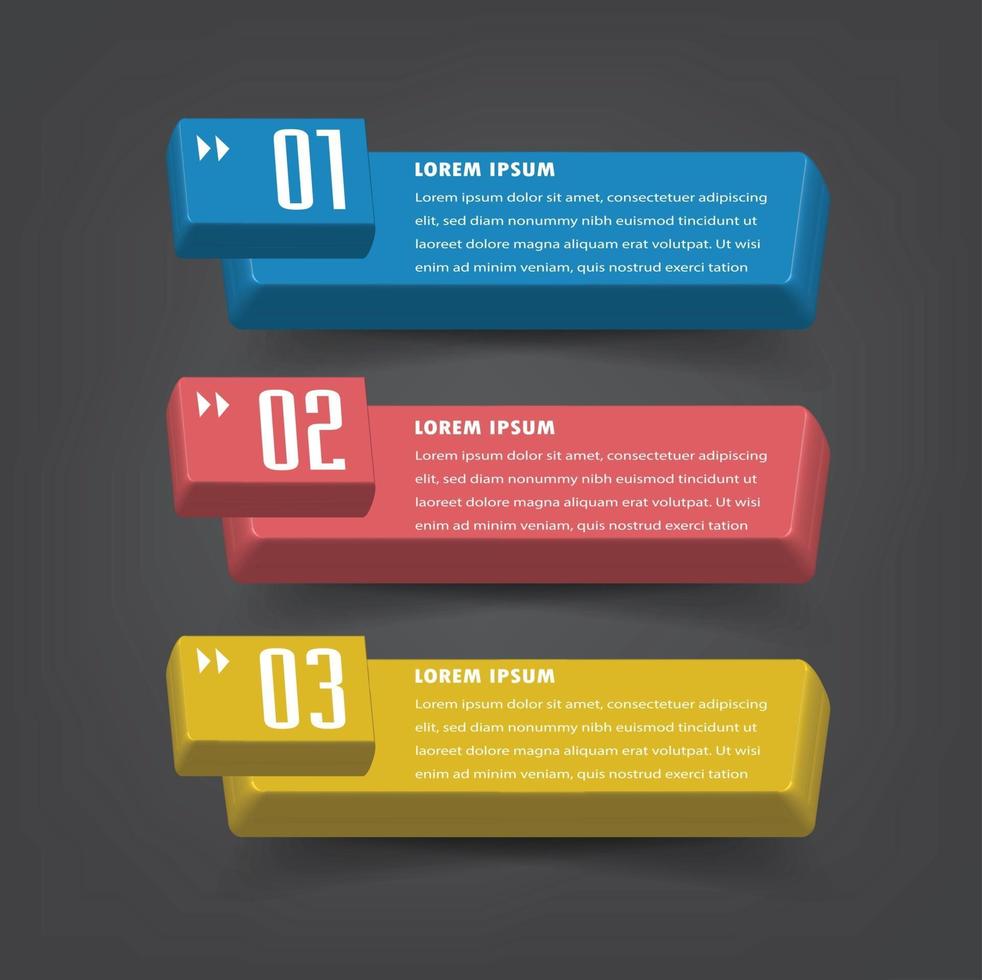 01

LOREM IPSUM

Lorem ipsum dolor sit amet, consectetuer adipiscing elit, sed diam nonummy nibh euismod tincidunt ut laoreet dolore magna aliquam erat volutpat. Ut wisi enim ad minim veniam, quis nostrud exerci tation

02

LOREM IPSUM

Lorem ipsum dolor sit amet, consectetuer adipiscing elit, sed diam nonummy nibh euismod tincidunt ut laoreet dolore magna aliquam erat volutpat. Ut wisi enim ad minim veniam, quis nostrud exerci tation

03

LOREM IPSUM

Lorem ipsum dolor sit amet, consectetuer adipiscing elit, sed diam nonummy nibh euismod tincidunt ut laoreet dolore magna aliquam erat volutpat. Ut wisi enim ad minim veniam, quis nostrud exerci tation